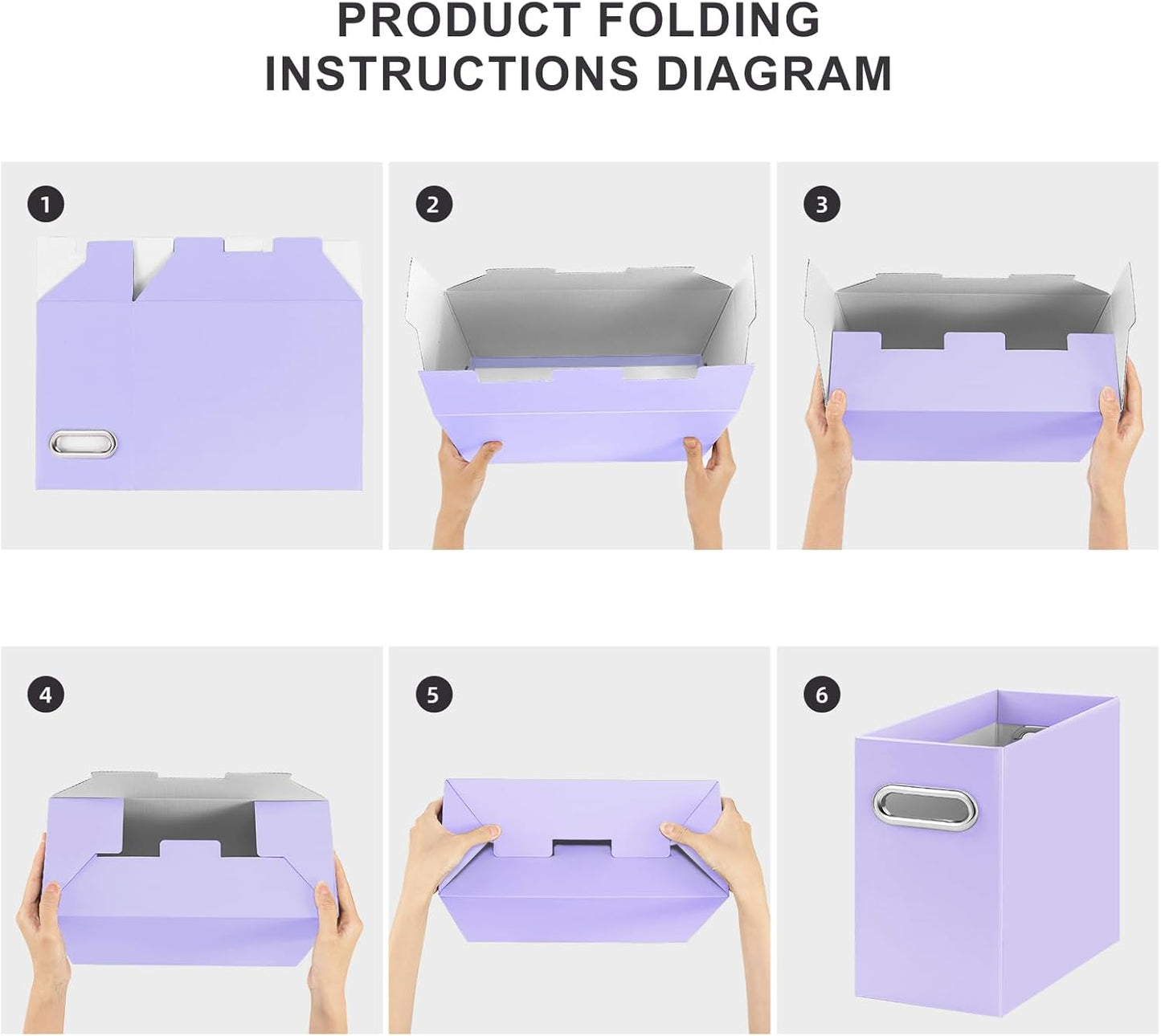 PRODUCT FOLDING INSTRUCTIONS DIAGRAM

1

2

3

4

5

6