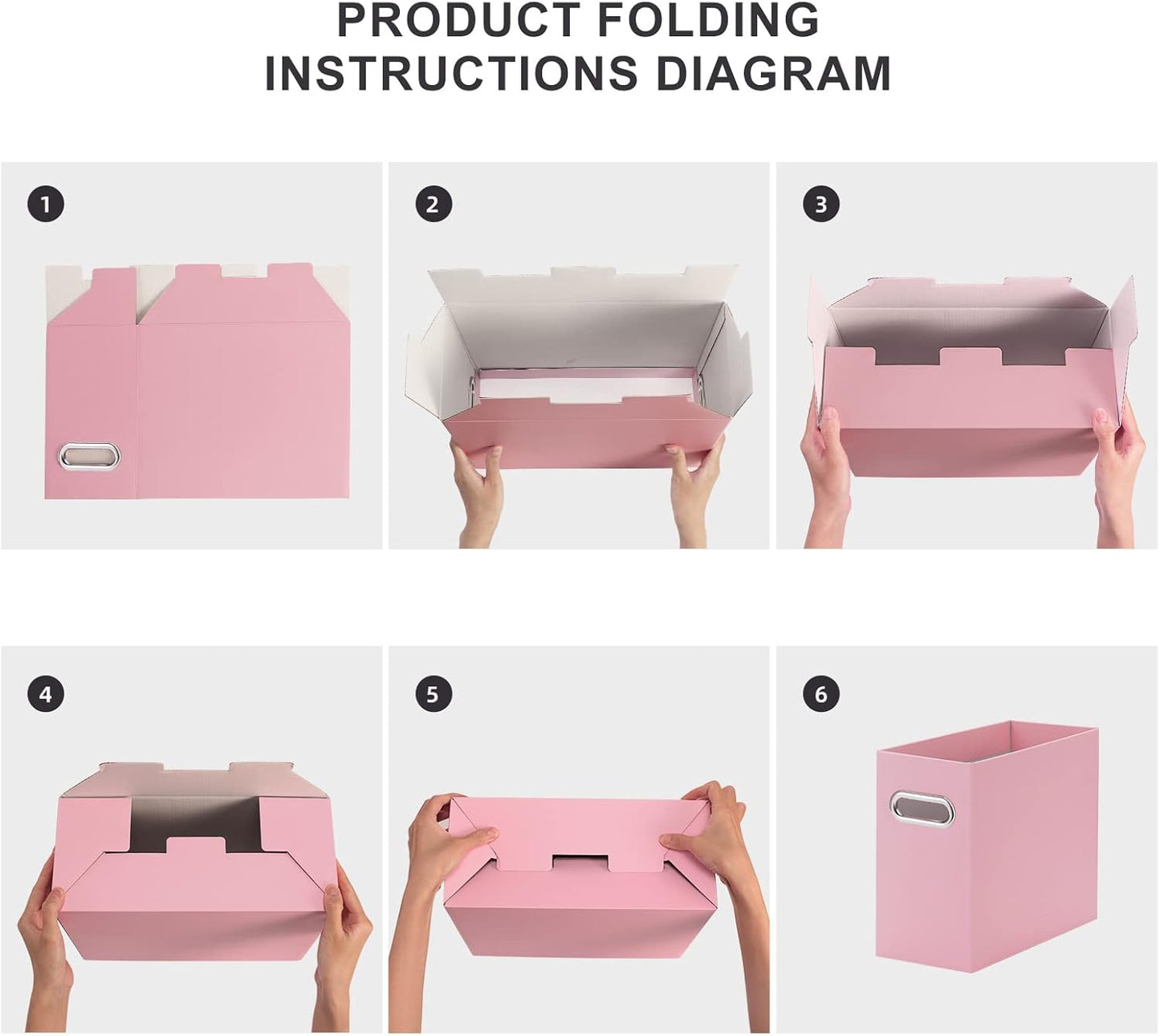 PRODUCT FOLDING INSTRUCTIONS DIAGRAM

1

2

3

4

5

6