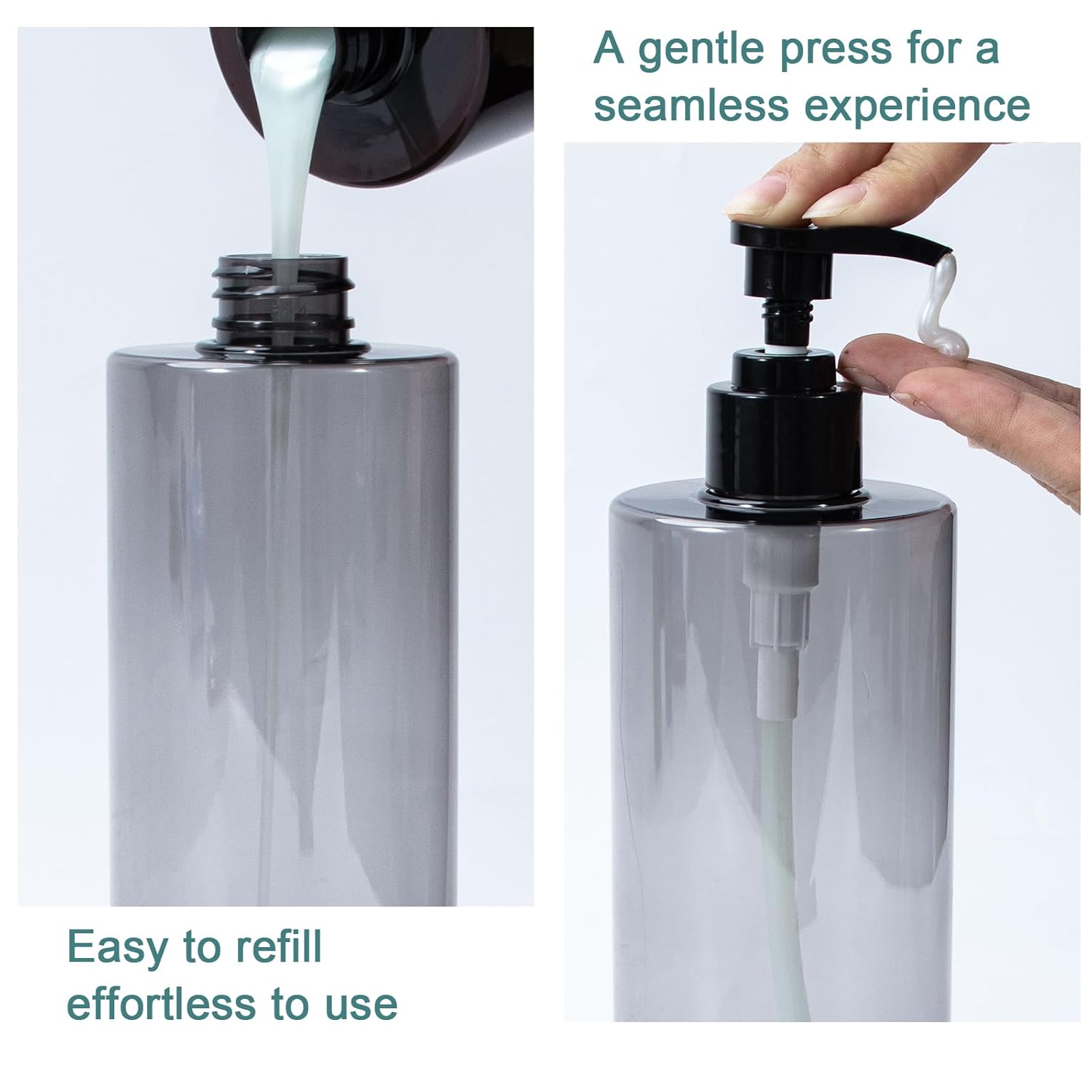 A gentle press for a seamless experience

Easy to refill effortless to use