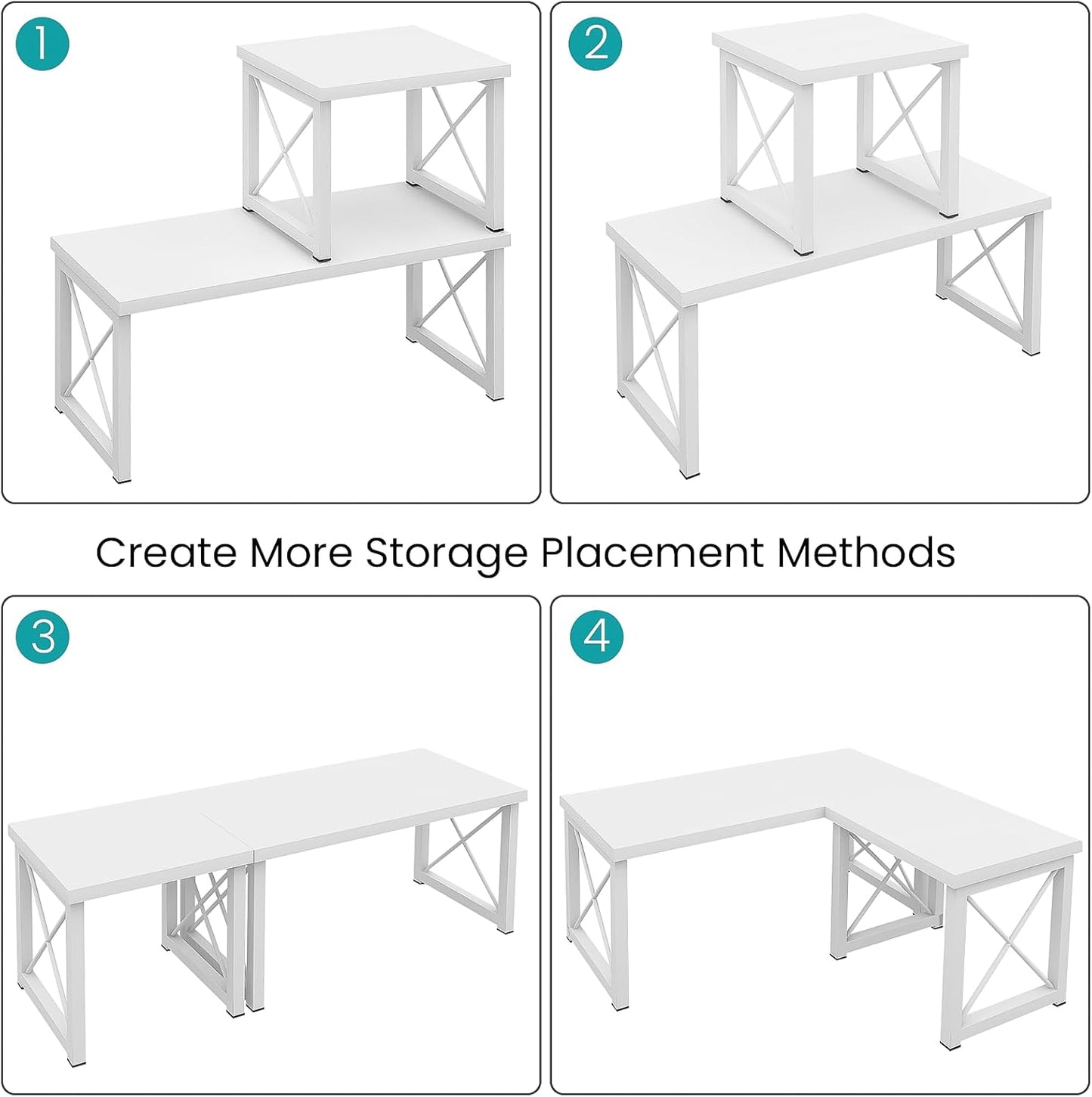 1

2

Create More Storage Placement Methods

3

4