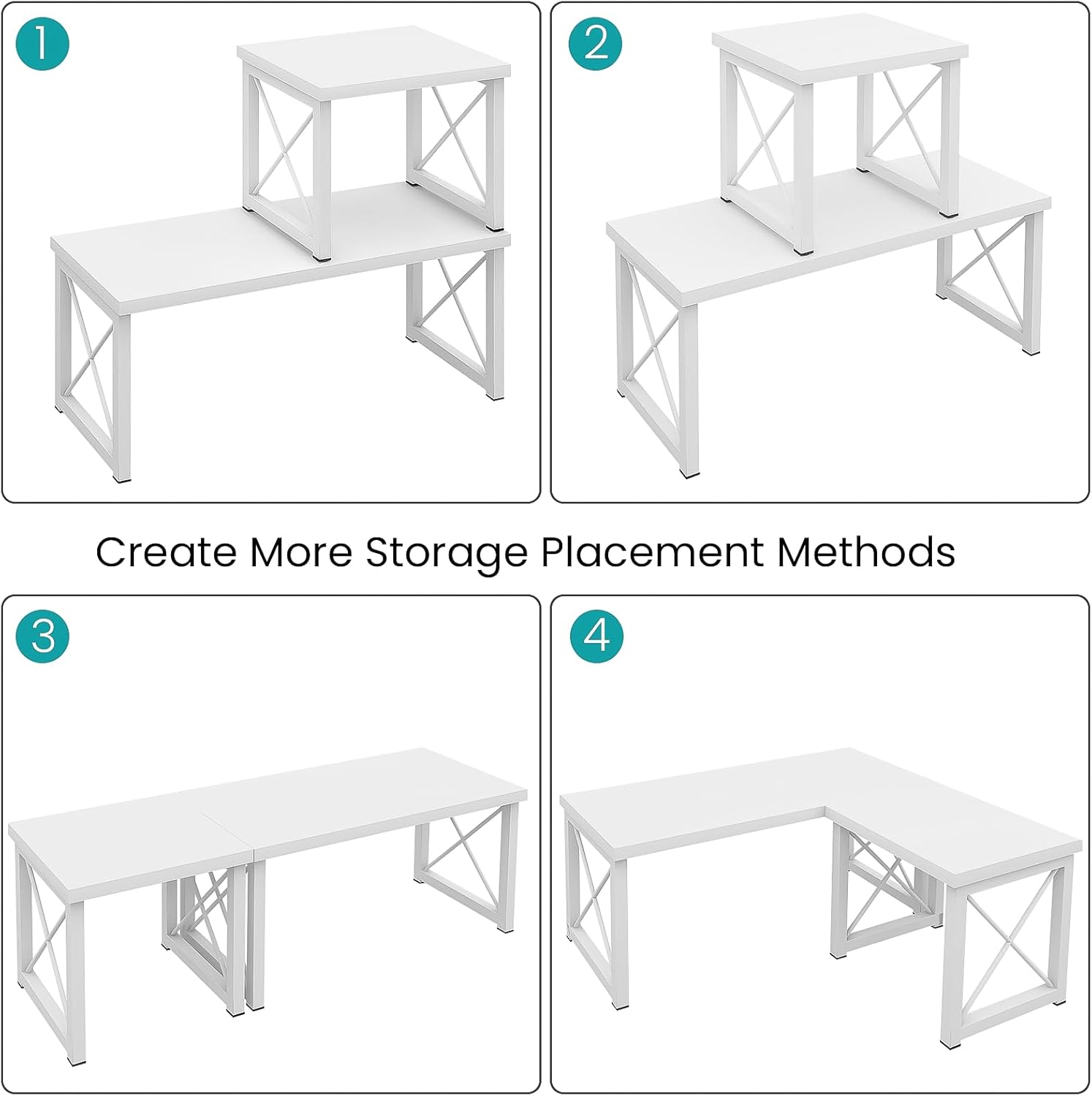 1

2

Create More Storage Placement Methods

3

4