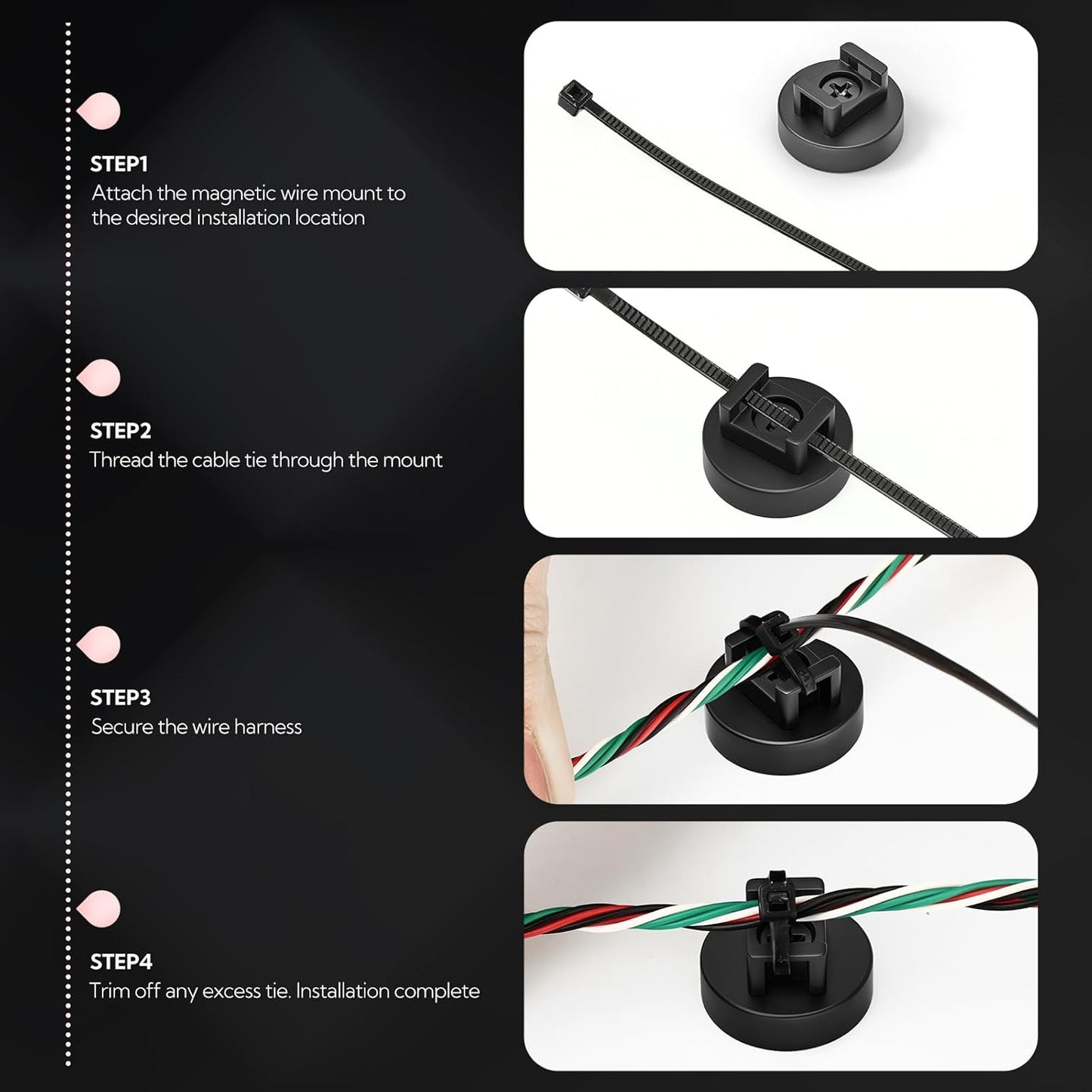 STEP1
Attach the magnetic wire mount to the desired installation location

STEP2
Thread the cable tie through the mount

STEP3
Secure the wire harness

STEP4
Trim off any excess tie. Installation complete