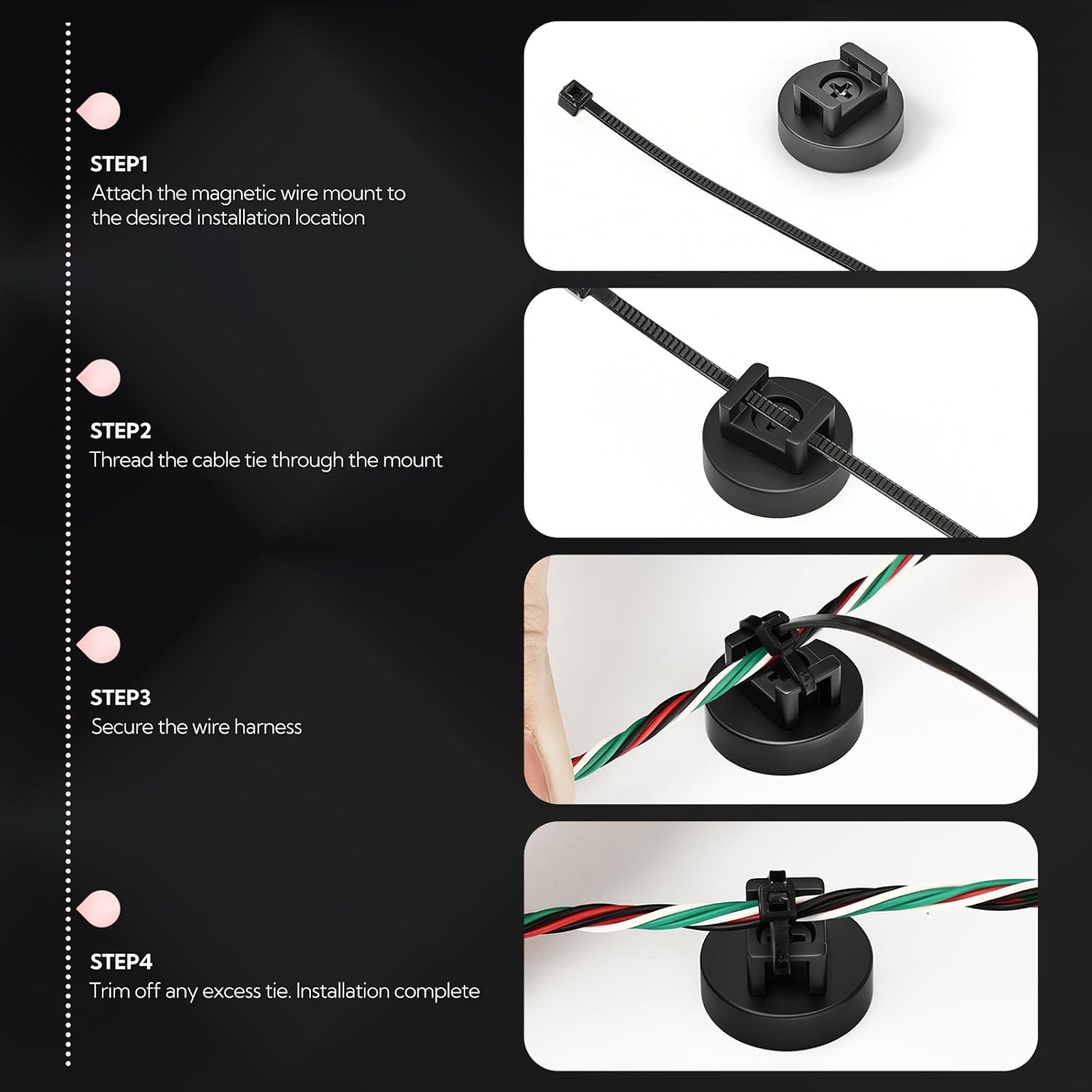 STEP1
Attach the magnetic wire mount to the desired installation location

STEP2
Thread the cable tie through the mount

STEP3
Secure the wire harness

STEP4
Trim off any excess tie. Installation complete