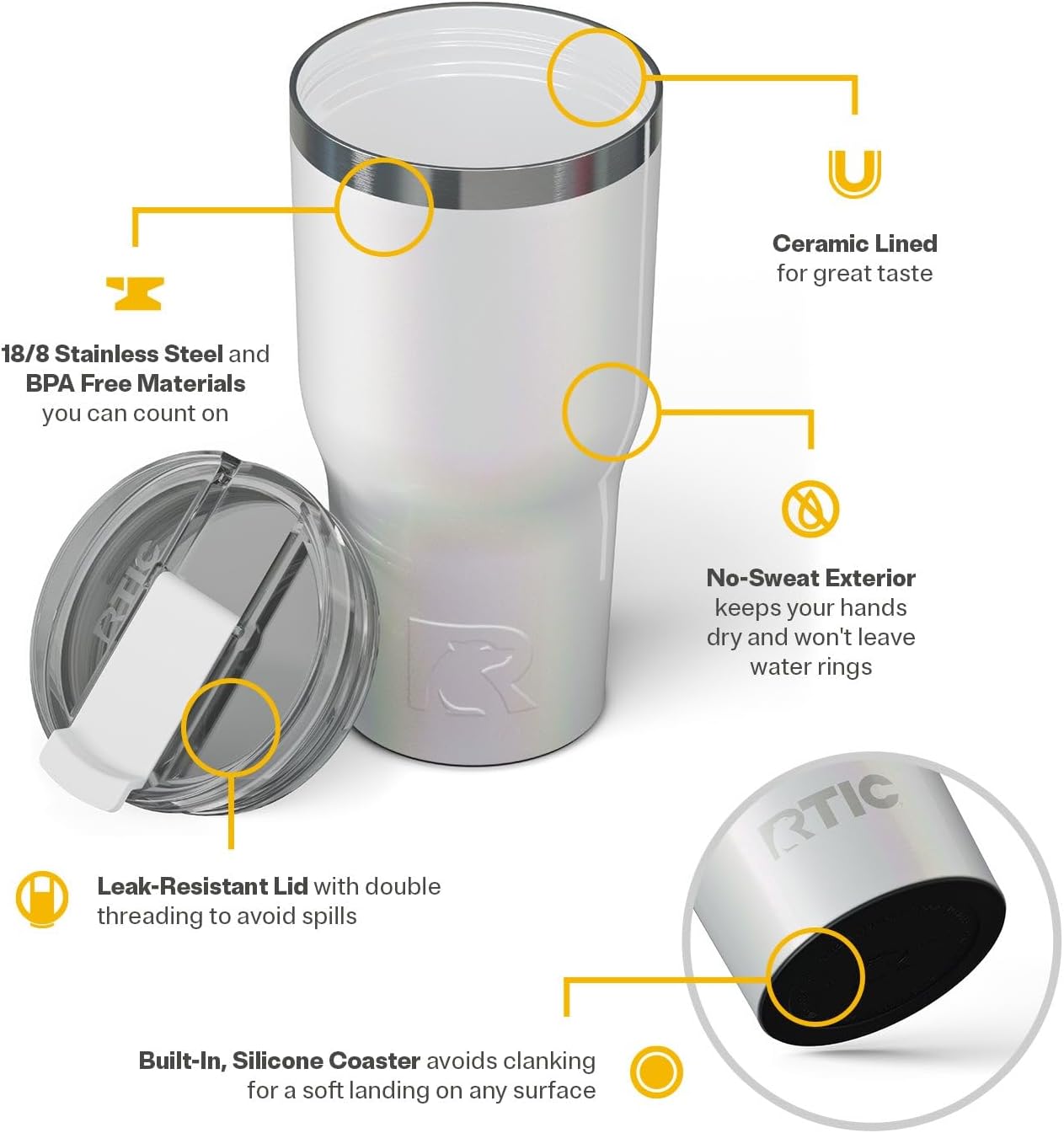 Ceramic Lined for great taste

18/8 Stainless Steel and BPA Free Materials you can count on

No-Sweat Exterior keeps your hands dry and won't leave water rings

RTIC

RTIC

Leak-Resistant Lid with double threading to avoid spills

Built-In, Silicone Coaster avoids clanking for a soft landing on any surface