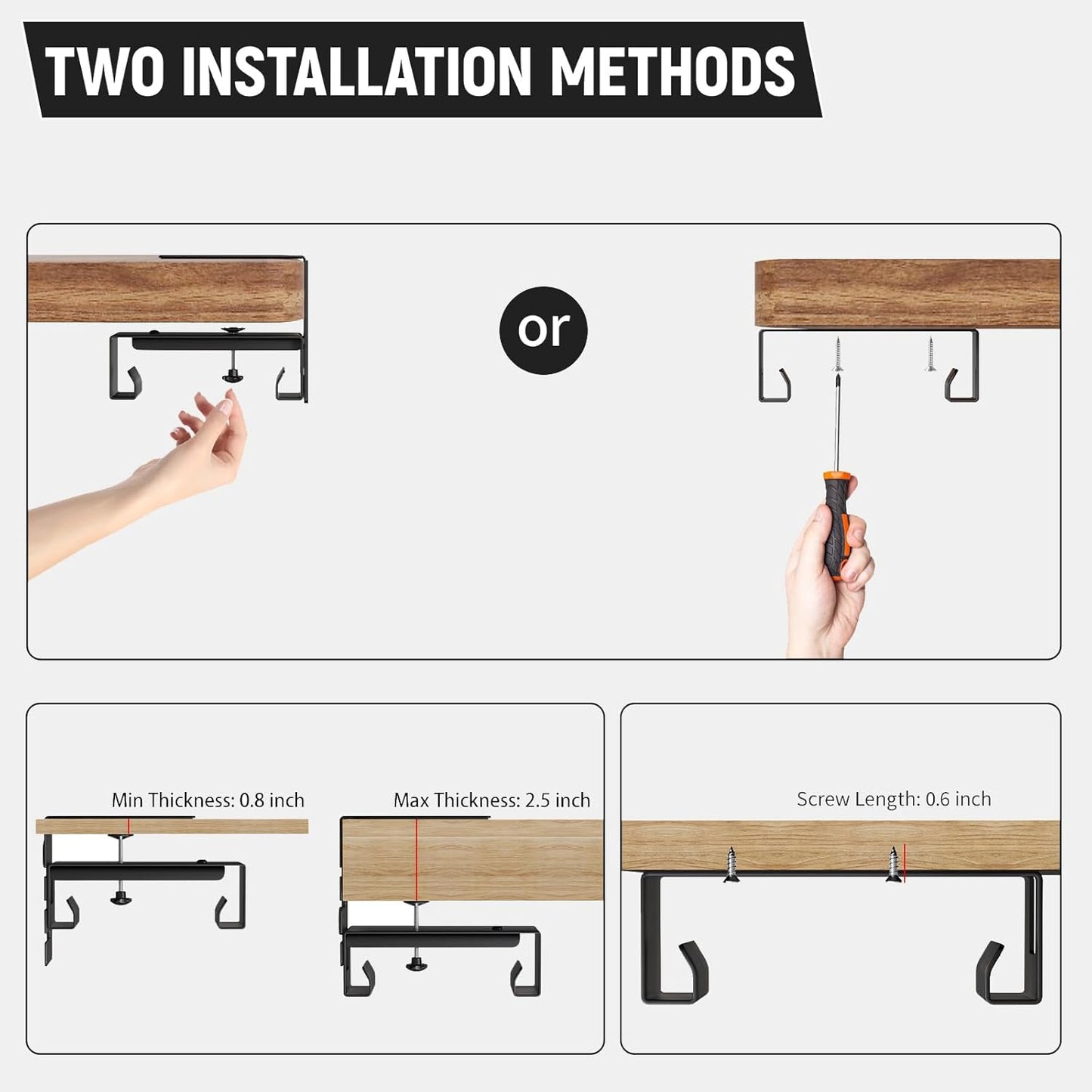 TWO INSTALLATION METHODS

or

Min Thickness: 0.8 inch

Max Thickness: 2.5 inch

Screw Length: 0.6 inch