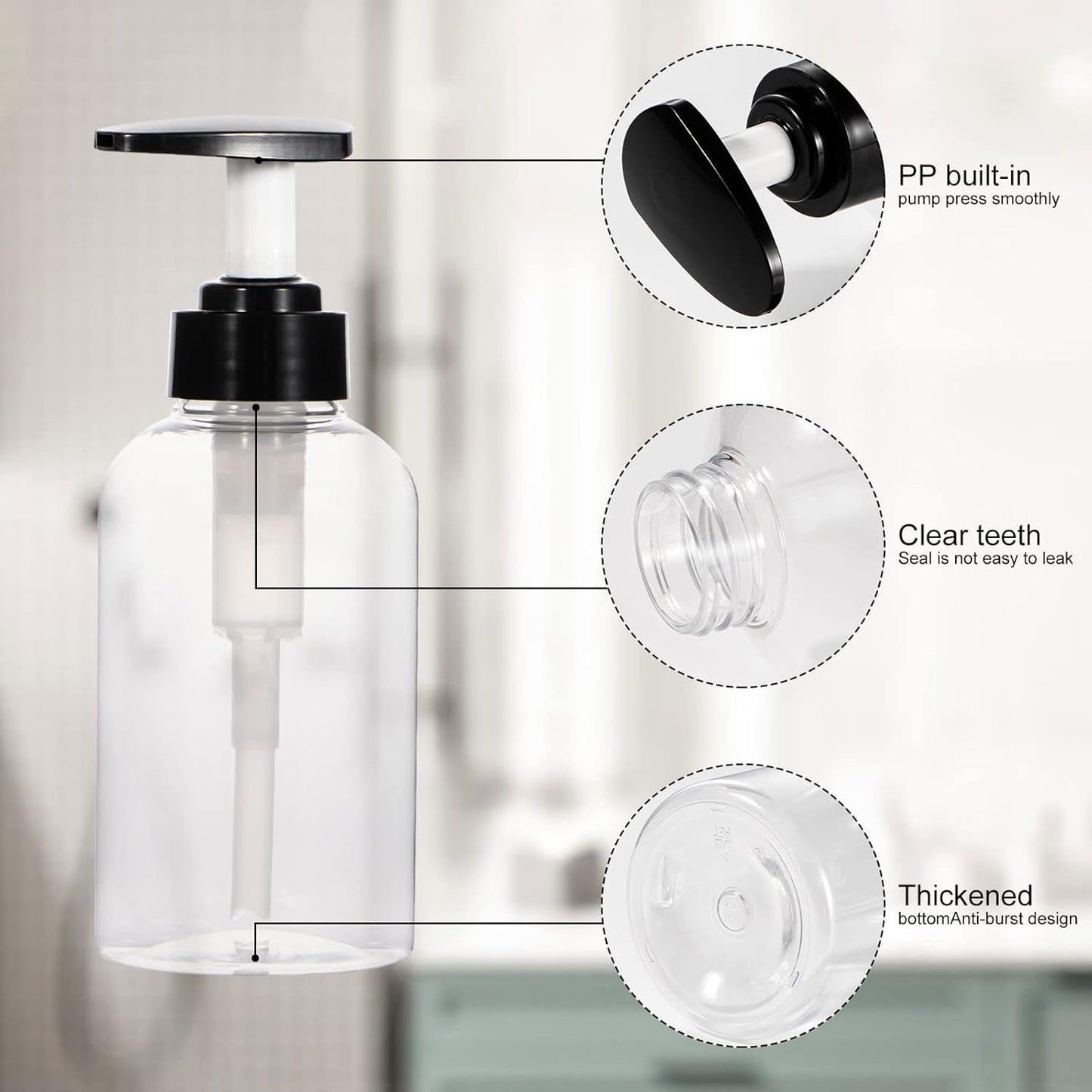 PP built-in
pump press smoothly

Clear teeth
Seal is not easy to leak

Thickened
bottomAnti-burst design