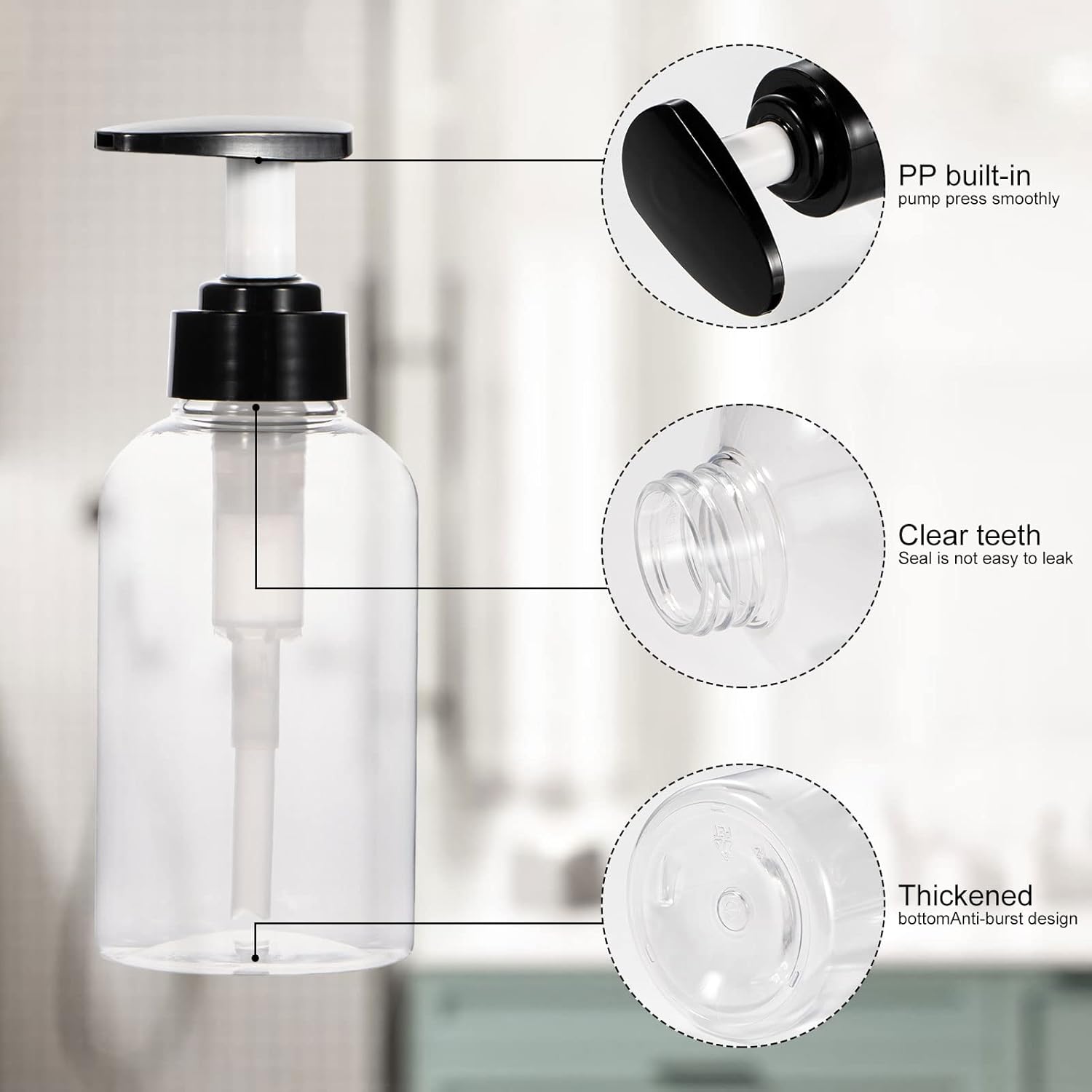 PP built-in
pump press smoothly

Clear teeth
Seal is not easy to leak

Thickened
bottomAnti-burst design