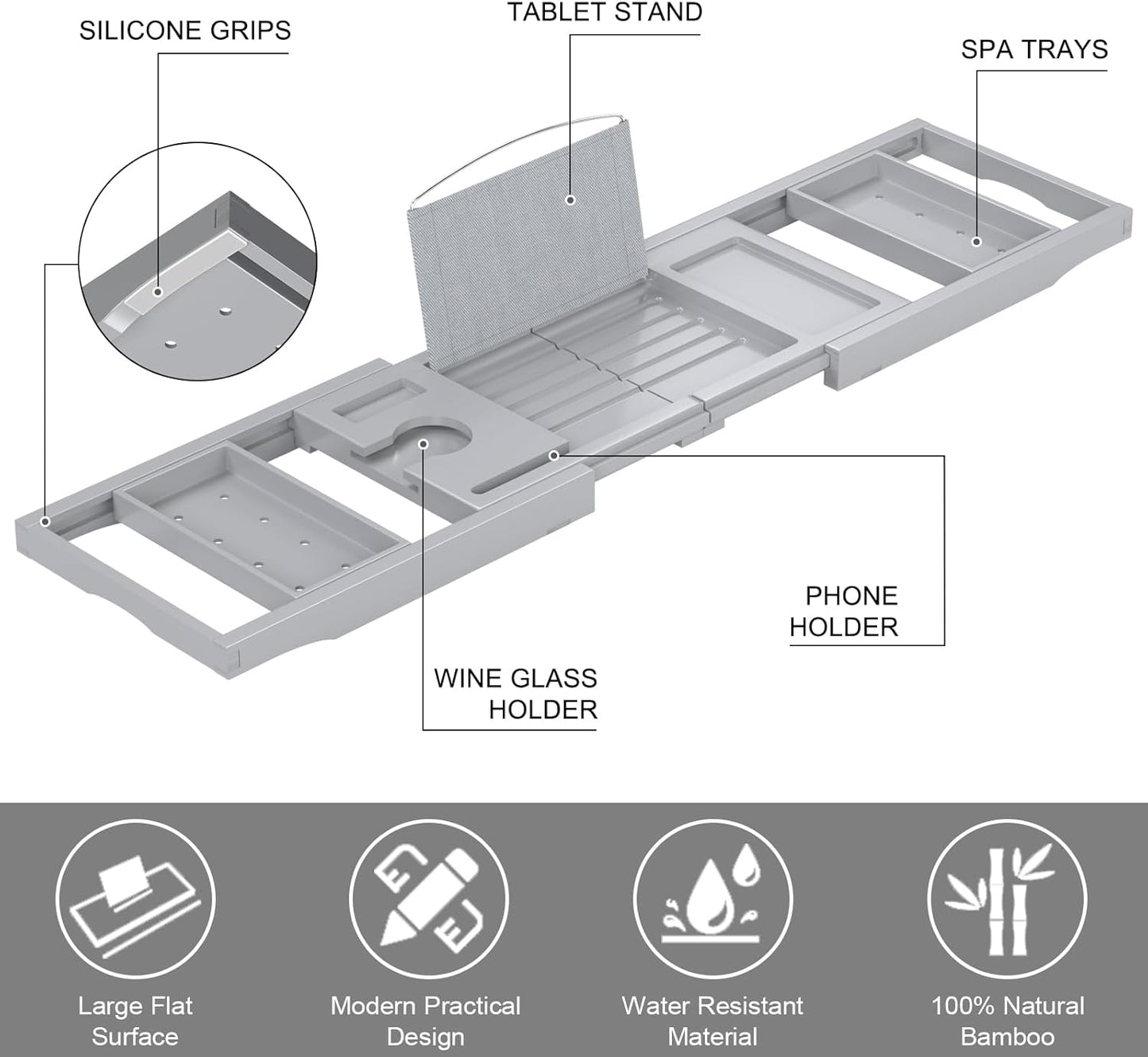 SILICONE GRIPS

TABLET STAND

SPA TRAYS

PHONE HOLDER

WINE GLASS HOLDER

Large Flat Surface

Modern Practical Design

Water Resistant Material

100% Natural Bamboo