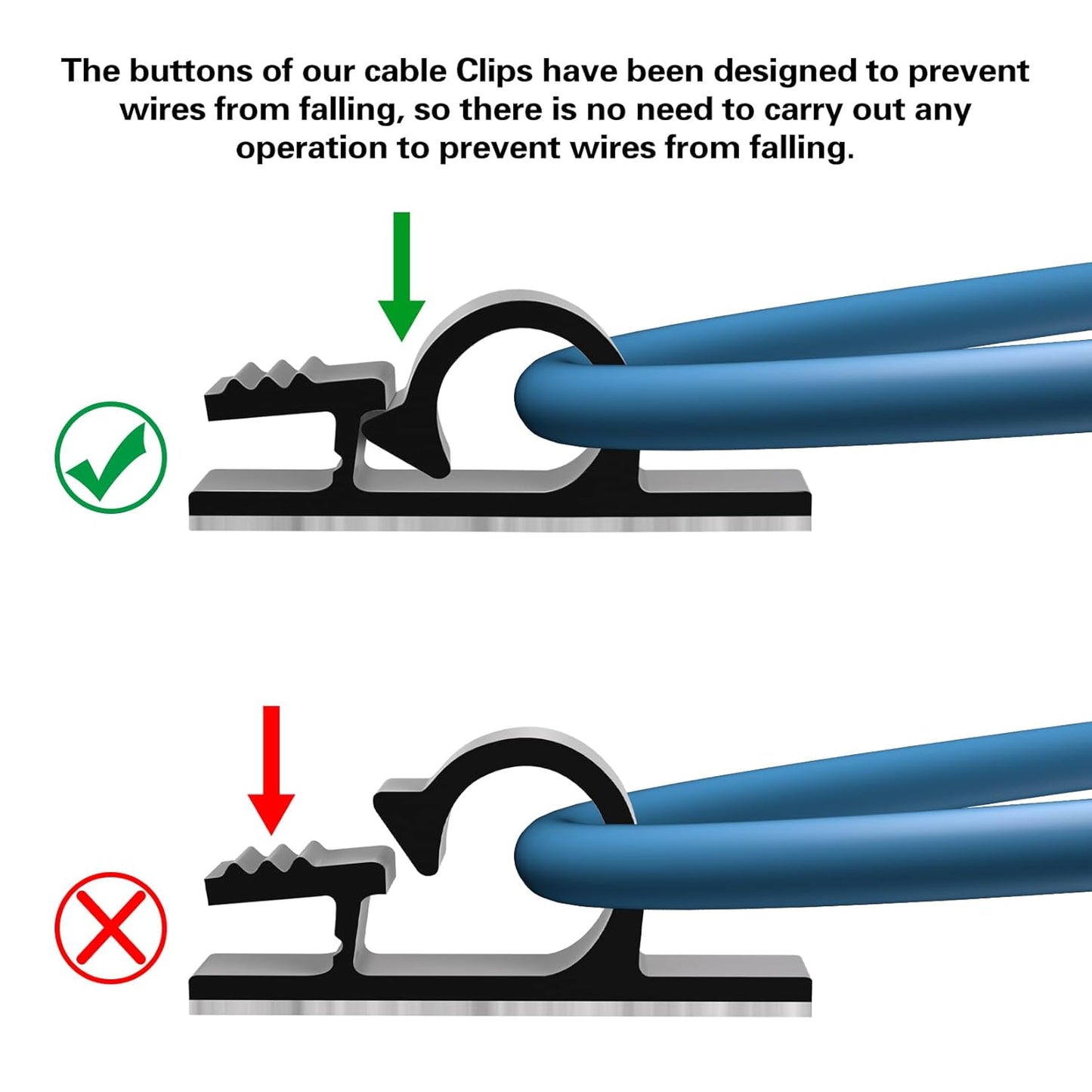 The buttons of our cable Clips have been designed to prevent wires from falling, so there is no need to carry out any operation to prevent wires from falling.