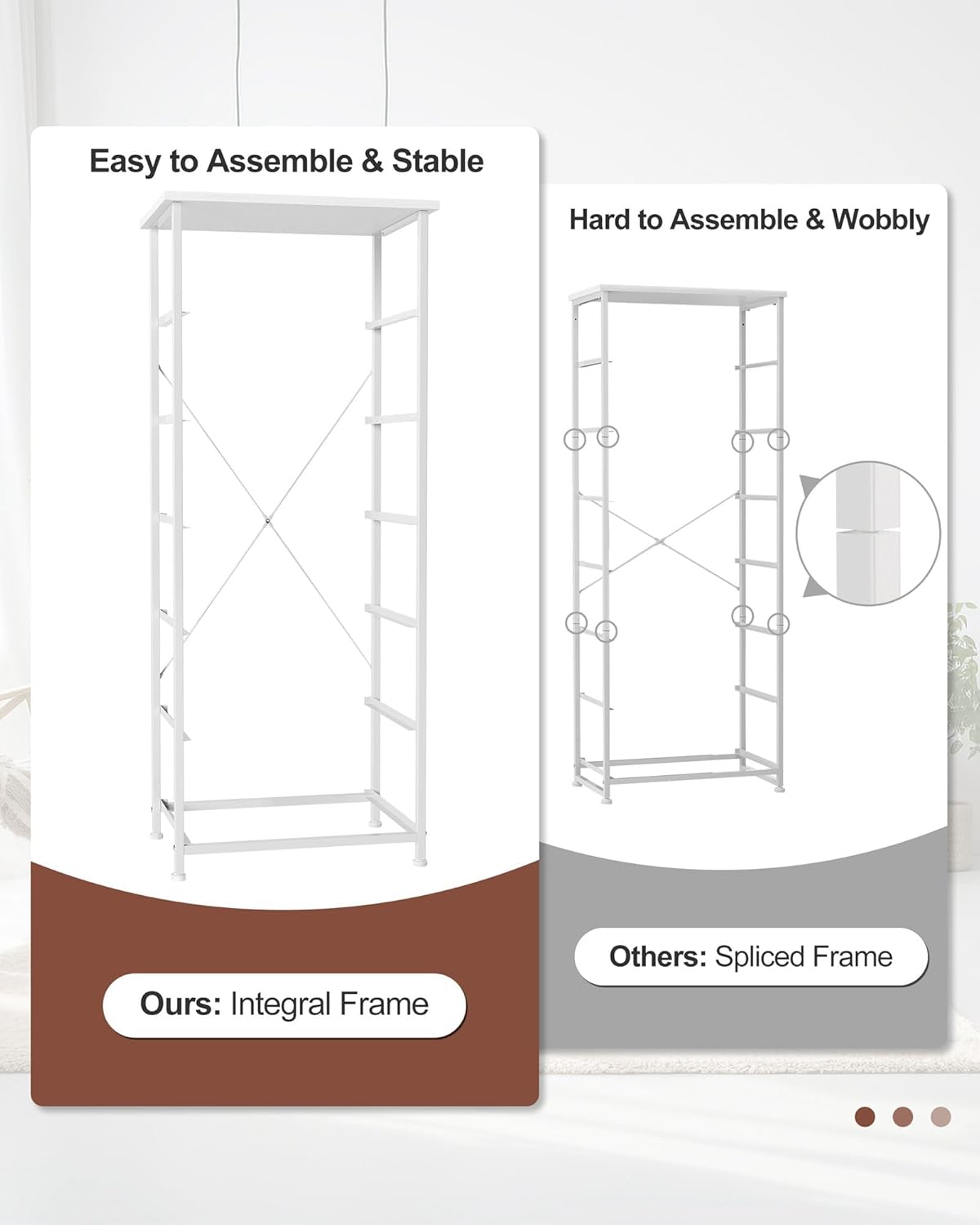 Easy to Assemble & Stable

Ours: Integral Frame

Hard to Assemble & Wobbly

Others: Spliced Frame