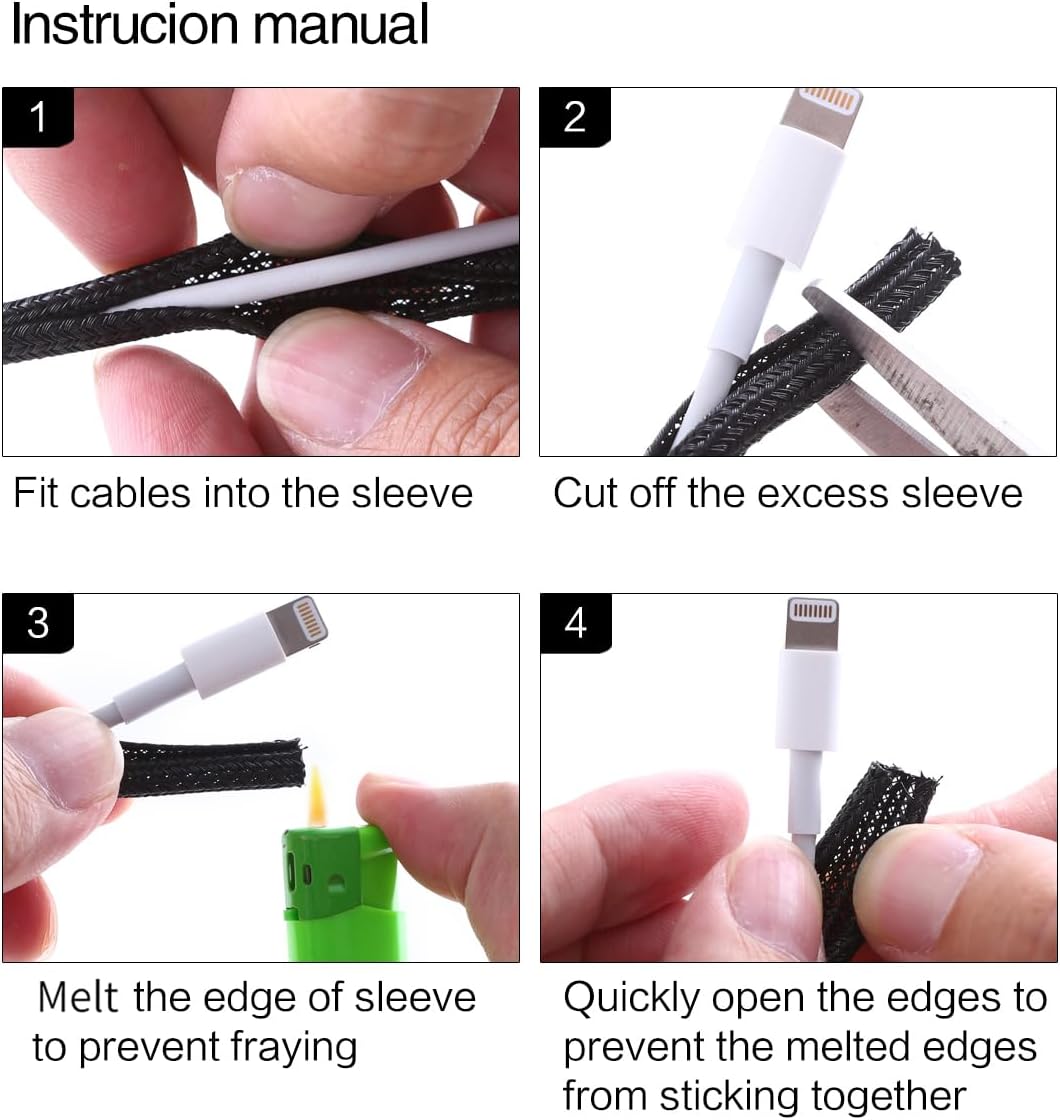 Instrucion manual

1

Fit cables into the sleeve

2

Cut off the excess sleeve

3

Melt the edge of sleeve to prevent fraying

4

Quickly open the edges to prevent the melted edges from sticking together