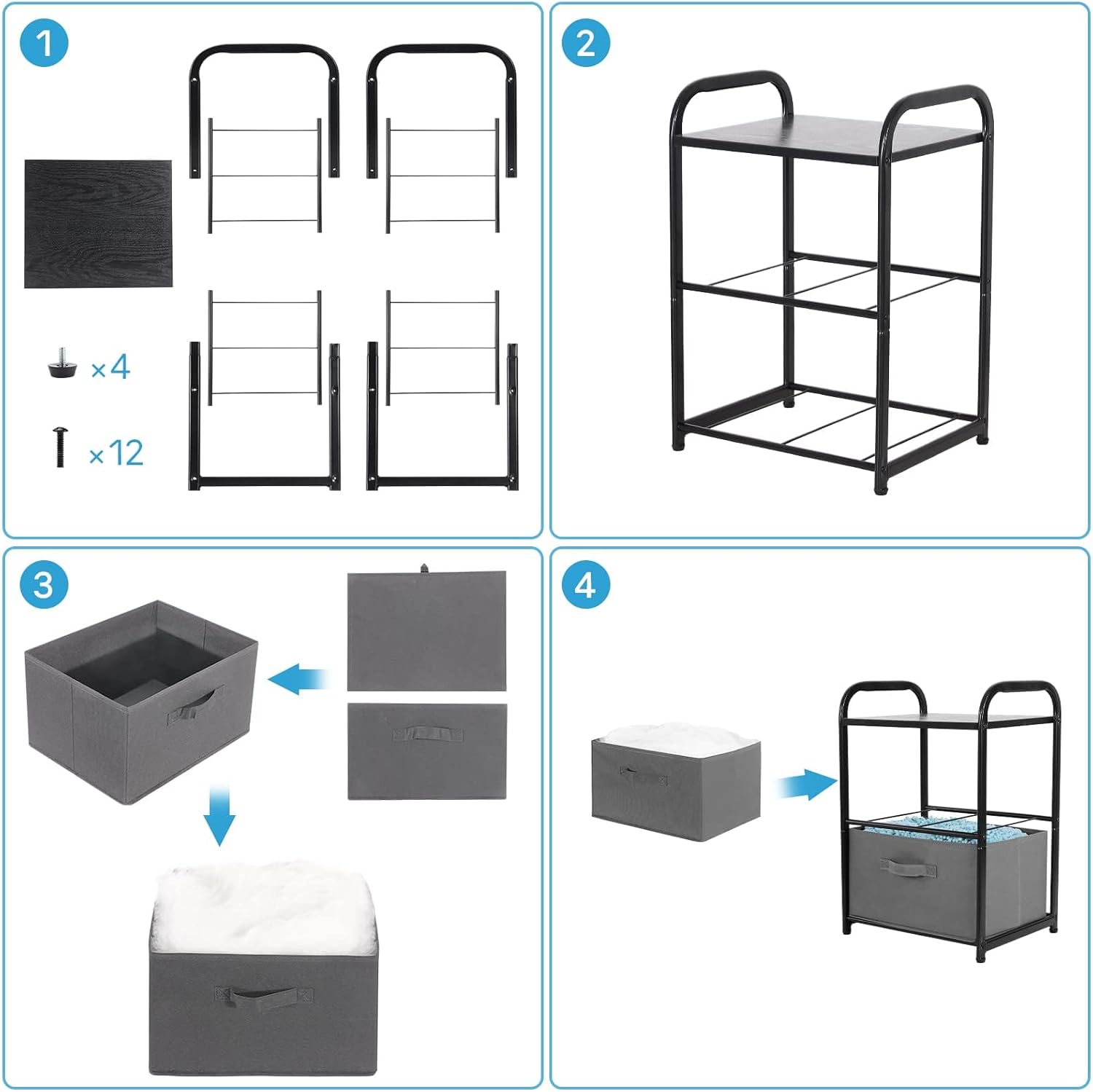 1

×4

×12

2

3

4