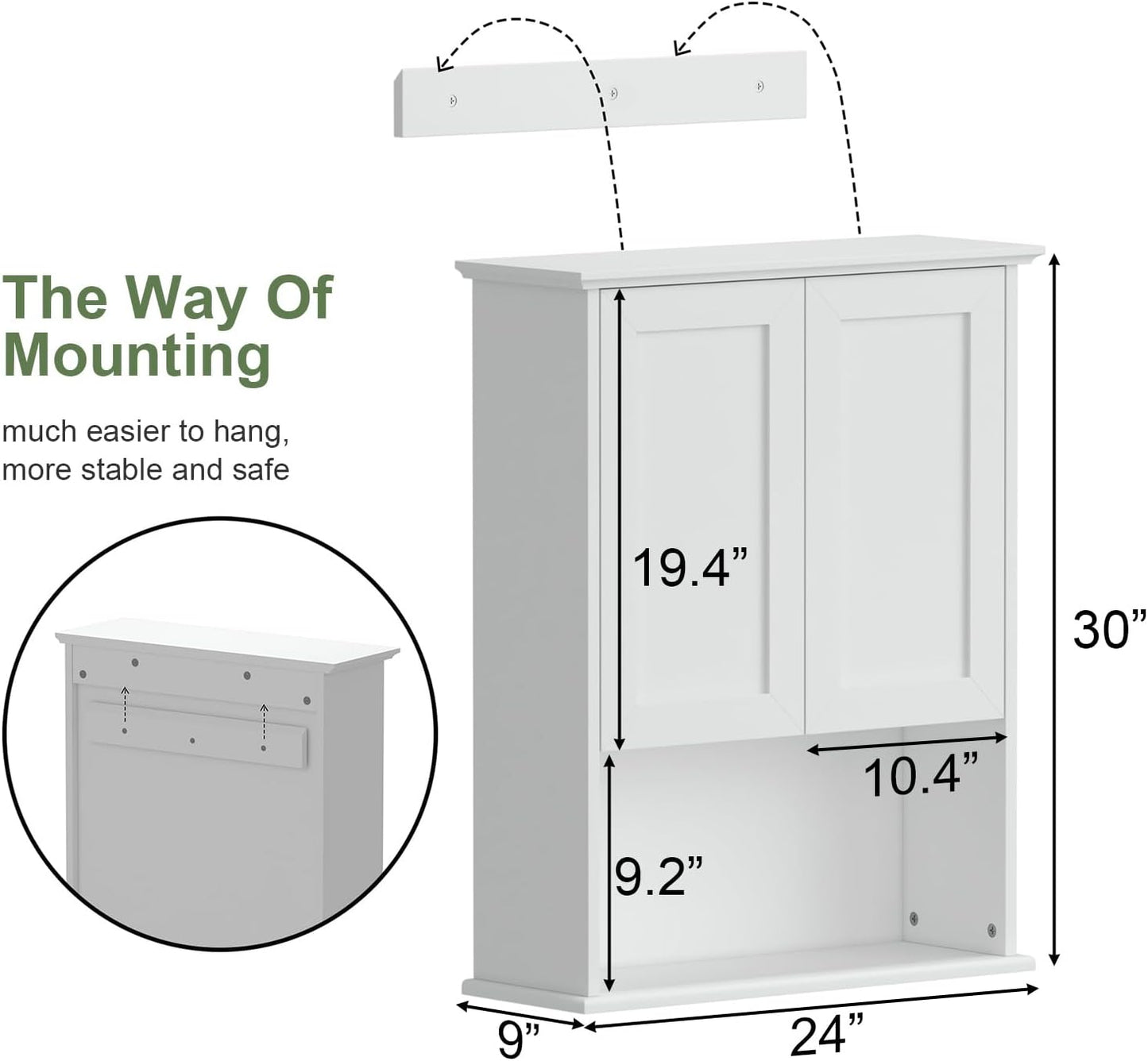 The Way Of Mounting

much easier to hang, more stable and safe

19.4”

30”

10.4”

9.2”

9”

24”