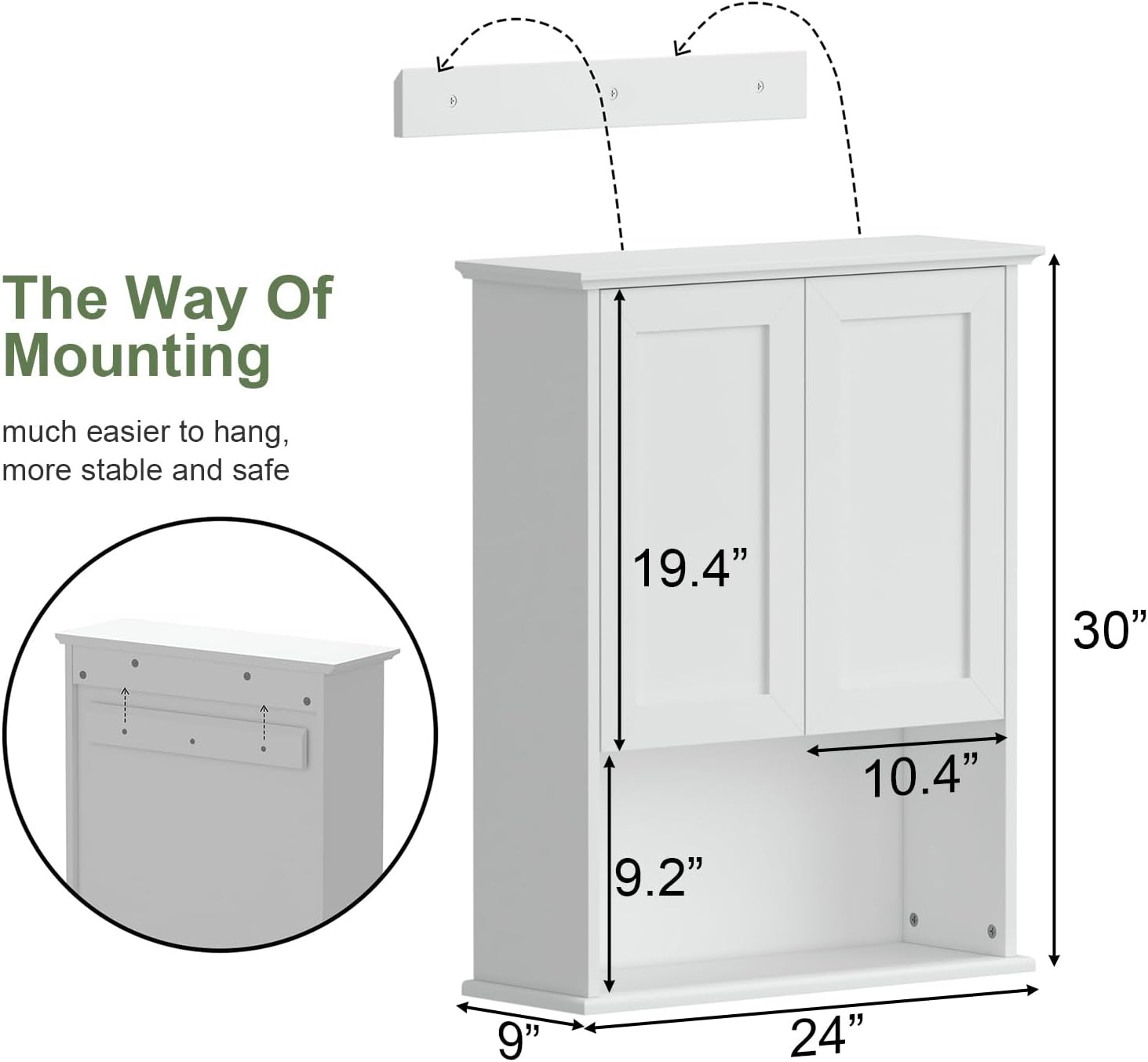 The Way Of Mounting

much easier to hang, more stable and safe

19.4”

30”

10.4”

9.2”

9”

24”