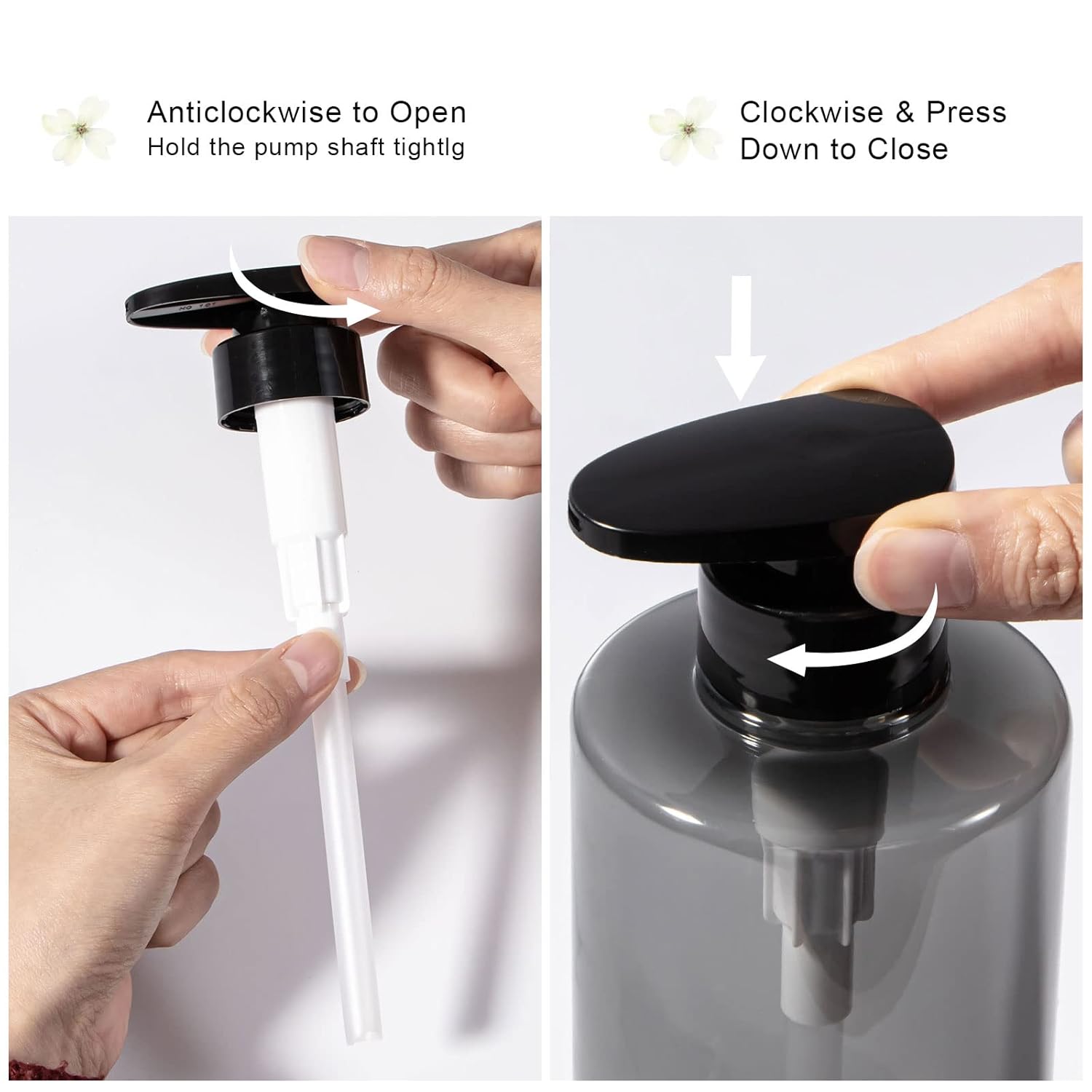 Anticlockwise to Open
Hold the pump shaft tightlg

Clockwise & Press Down to Close