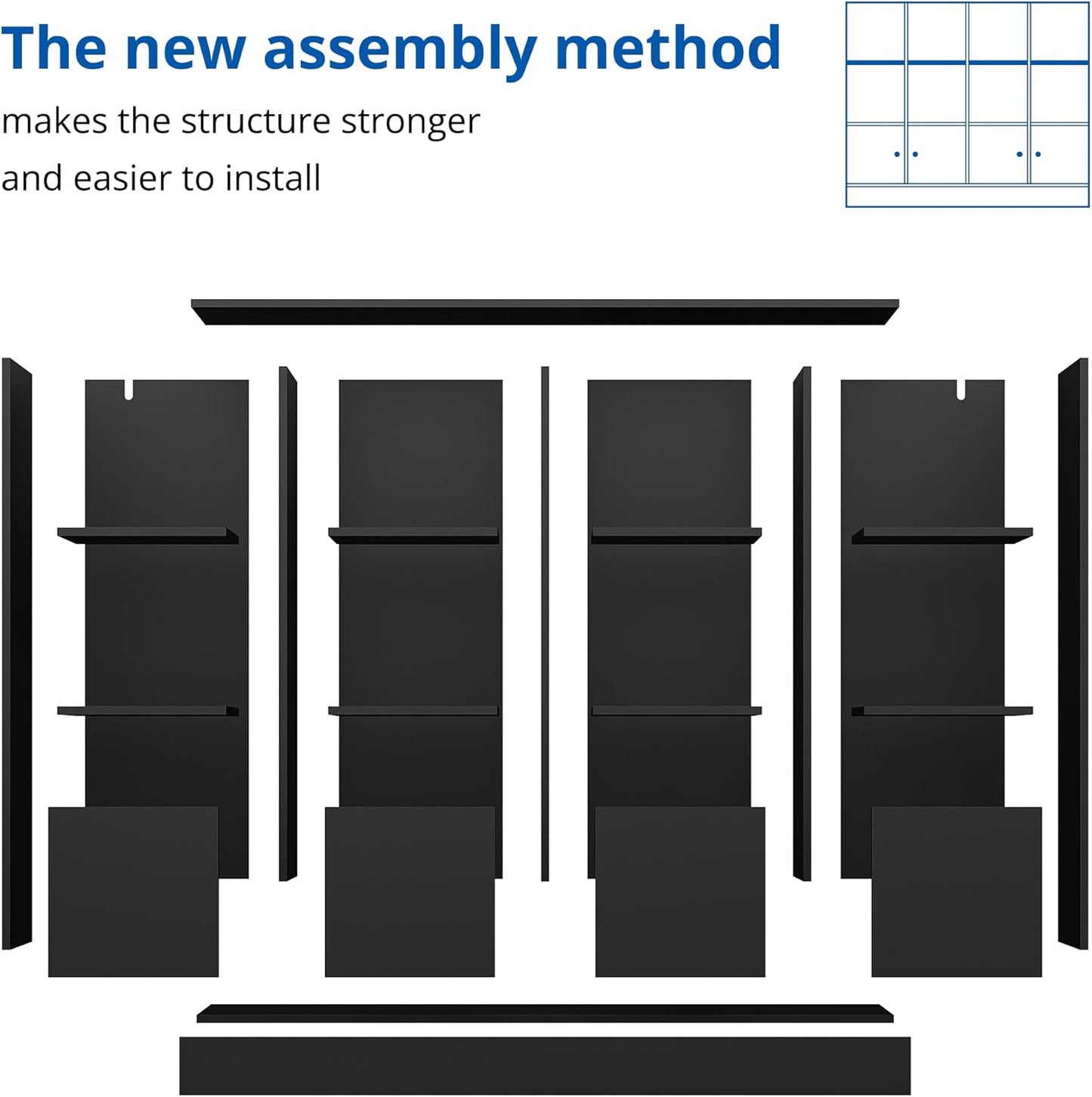 The new assembly method

makes the structure stronger

and easier to install