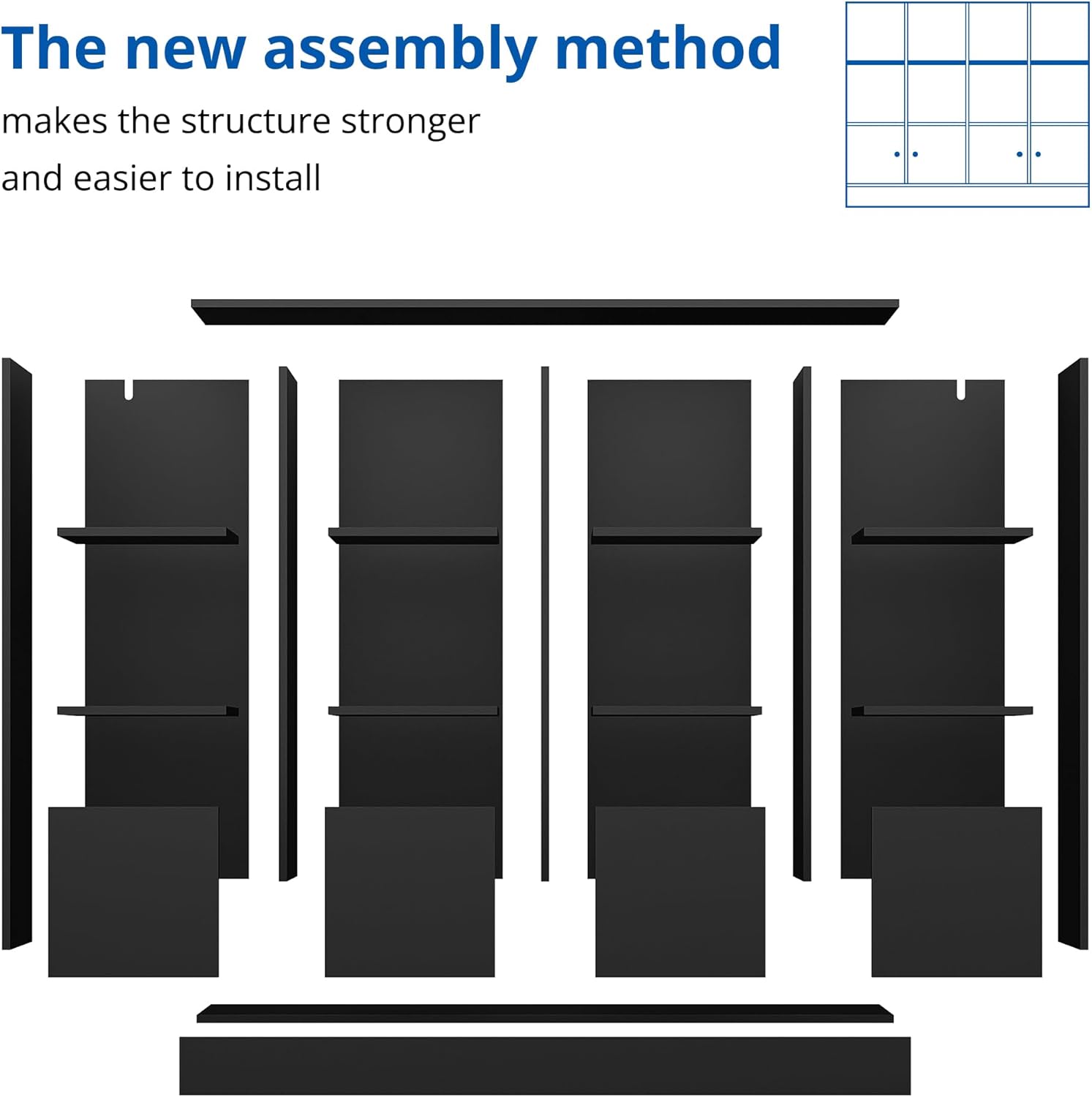 The new assembly method

makes the structure stronger

and easier to install