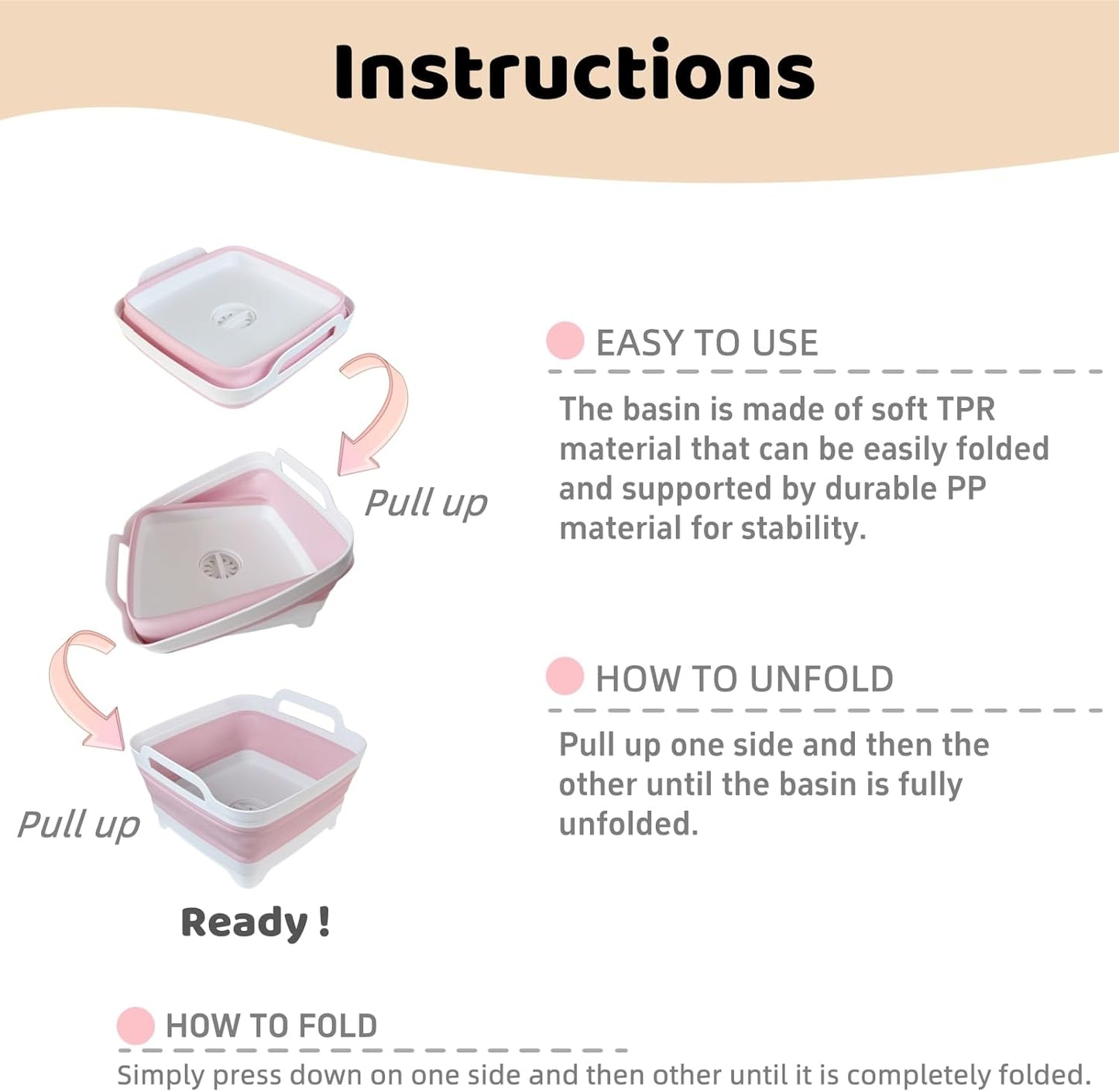 Instructions

Pull up

Pull up

Ready !

EASY TO USE

The basin is made of soft TPR material that can be easily folded and supported by durable PP material for stability.

HOW TO UNFOLD

Pull up one side and then the other until the basin is fully unfolded.

HOW TO FOLD

Simply press down on one side and then other until it is completely folded.