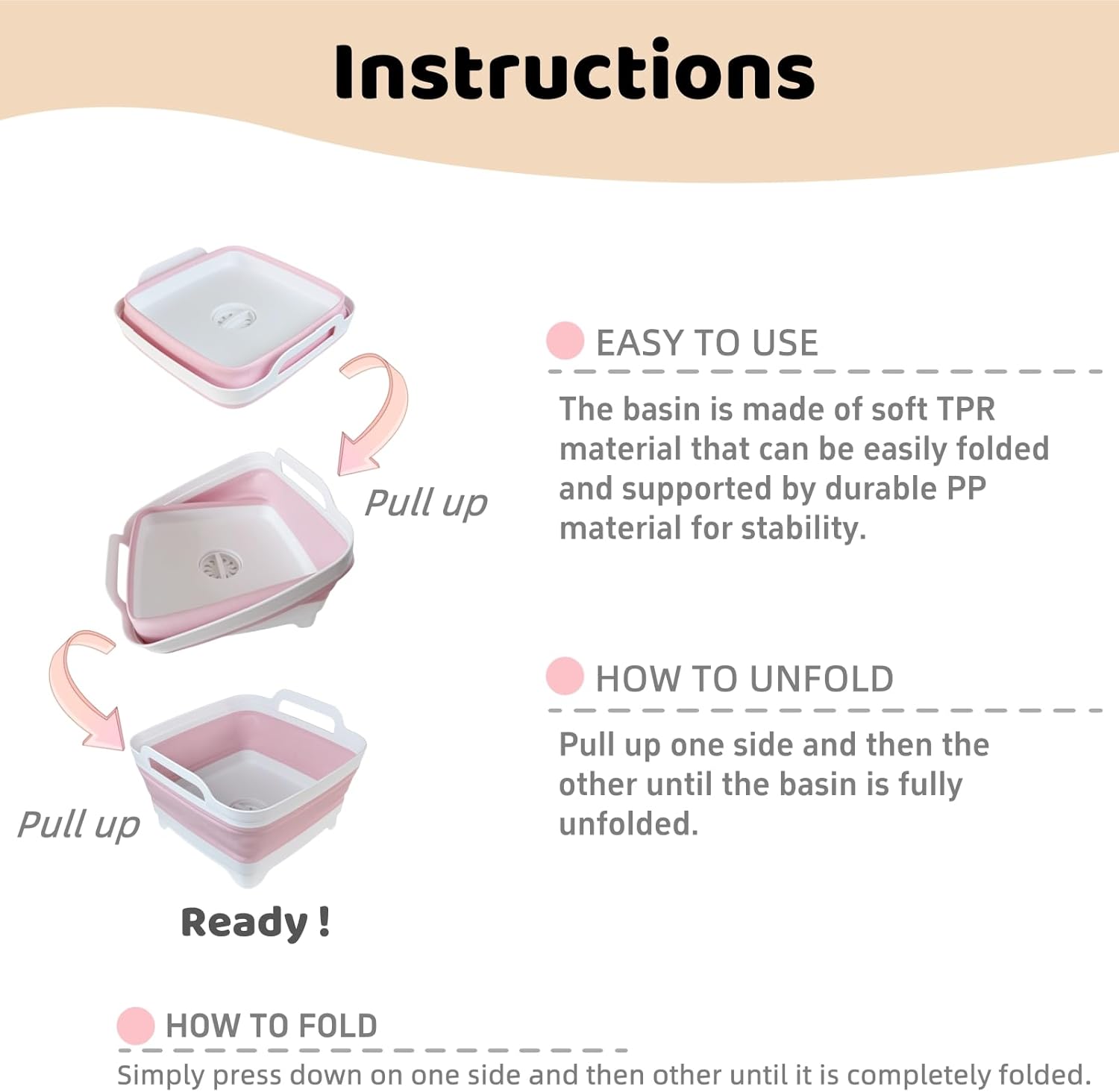 Instructions

Pull up

Pull up

Ready !

EASY TO USE

The basin is made of soft TPR material that can be easily folded and supported by durable PP material for stability.

HOW TO UNFOLD

Pull up one side and then the other until the basin is fully unfolded.

HOW TO FOLD

Simply press down on one side and then other until it is completely folded.