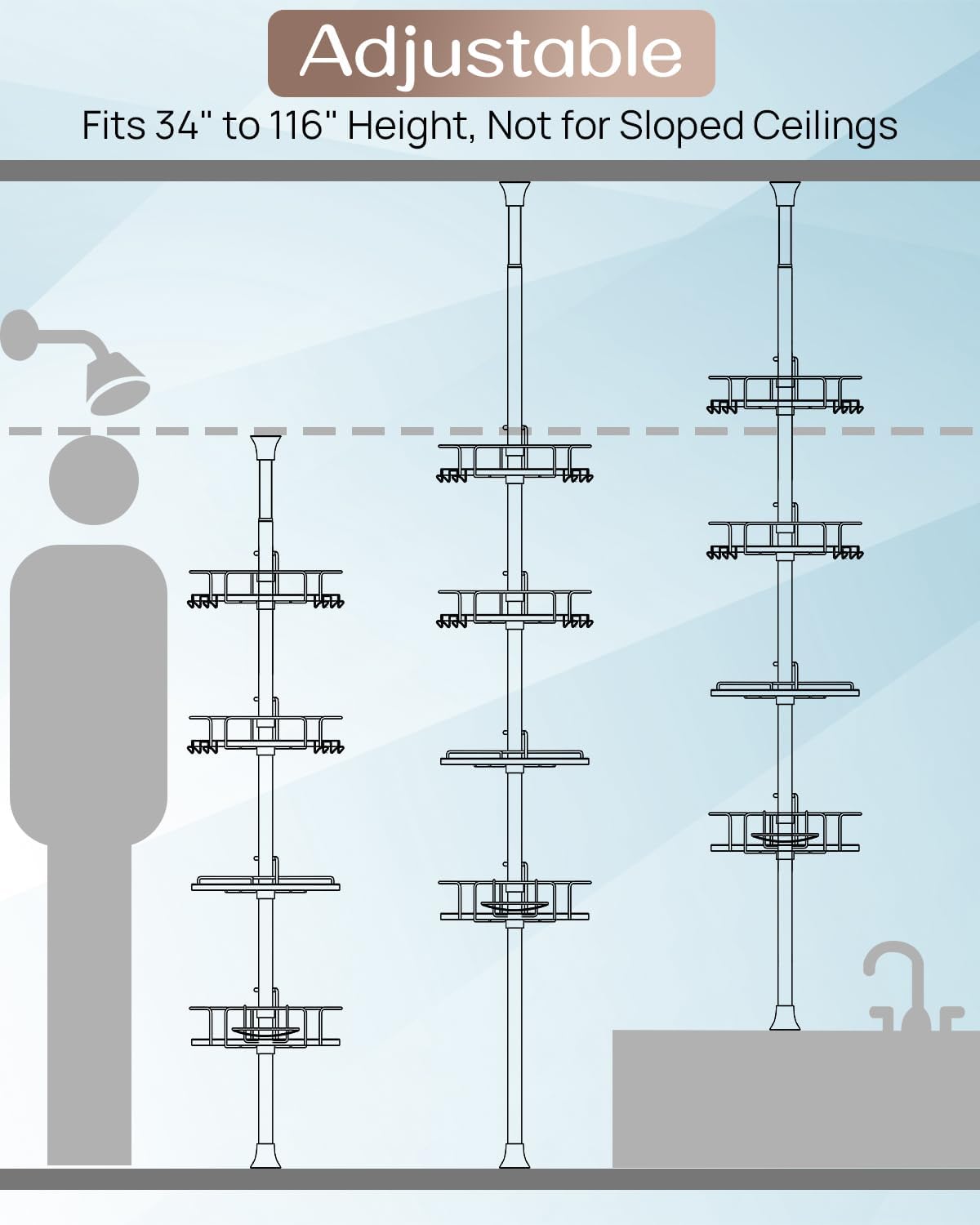 Adjustable

Fits 34" to 116" Height, Not for Sloped Ceilings