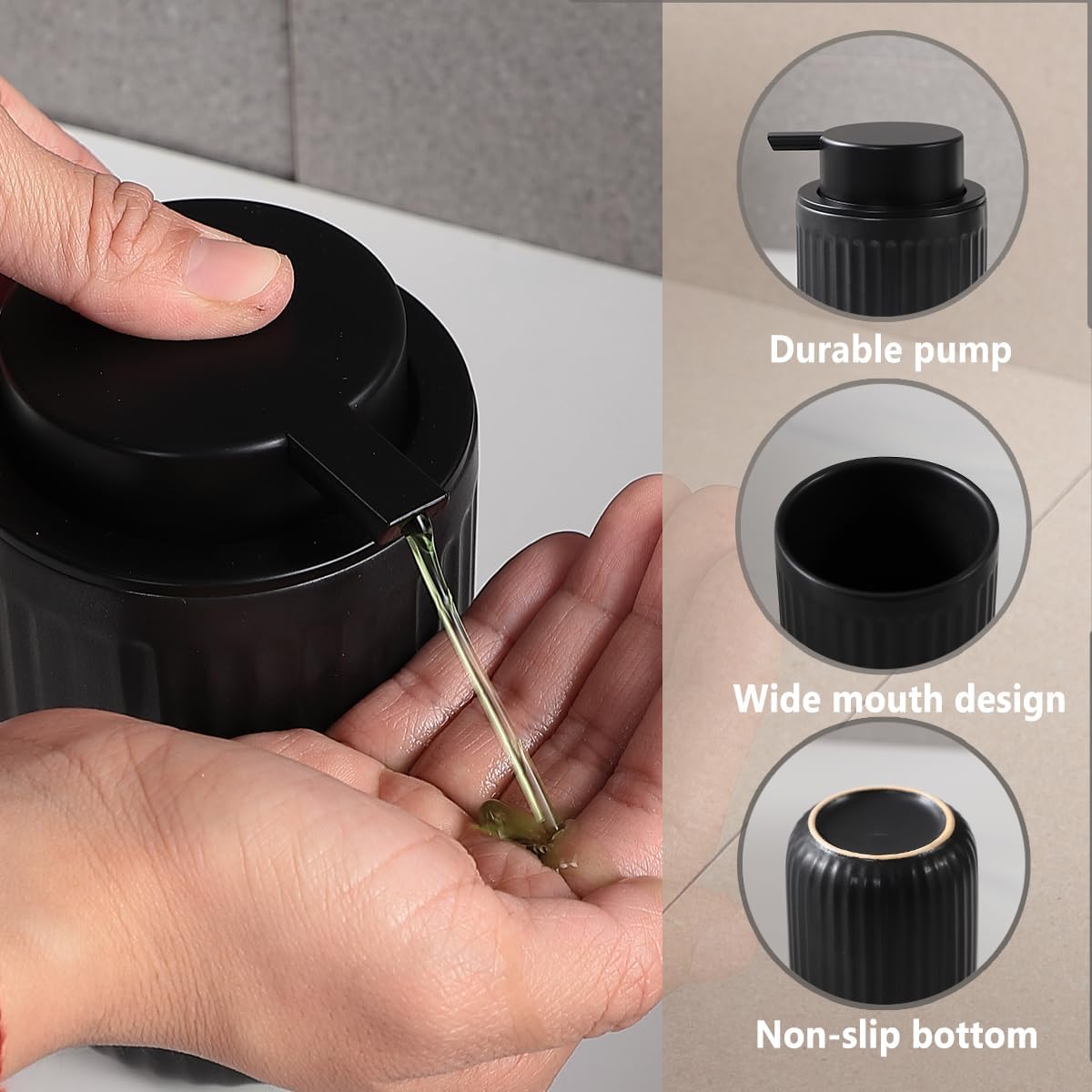 Durable pump

Wide mouth design

Non-slip bottom