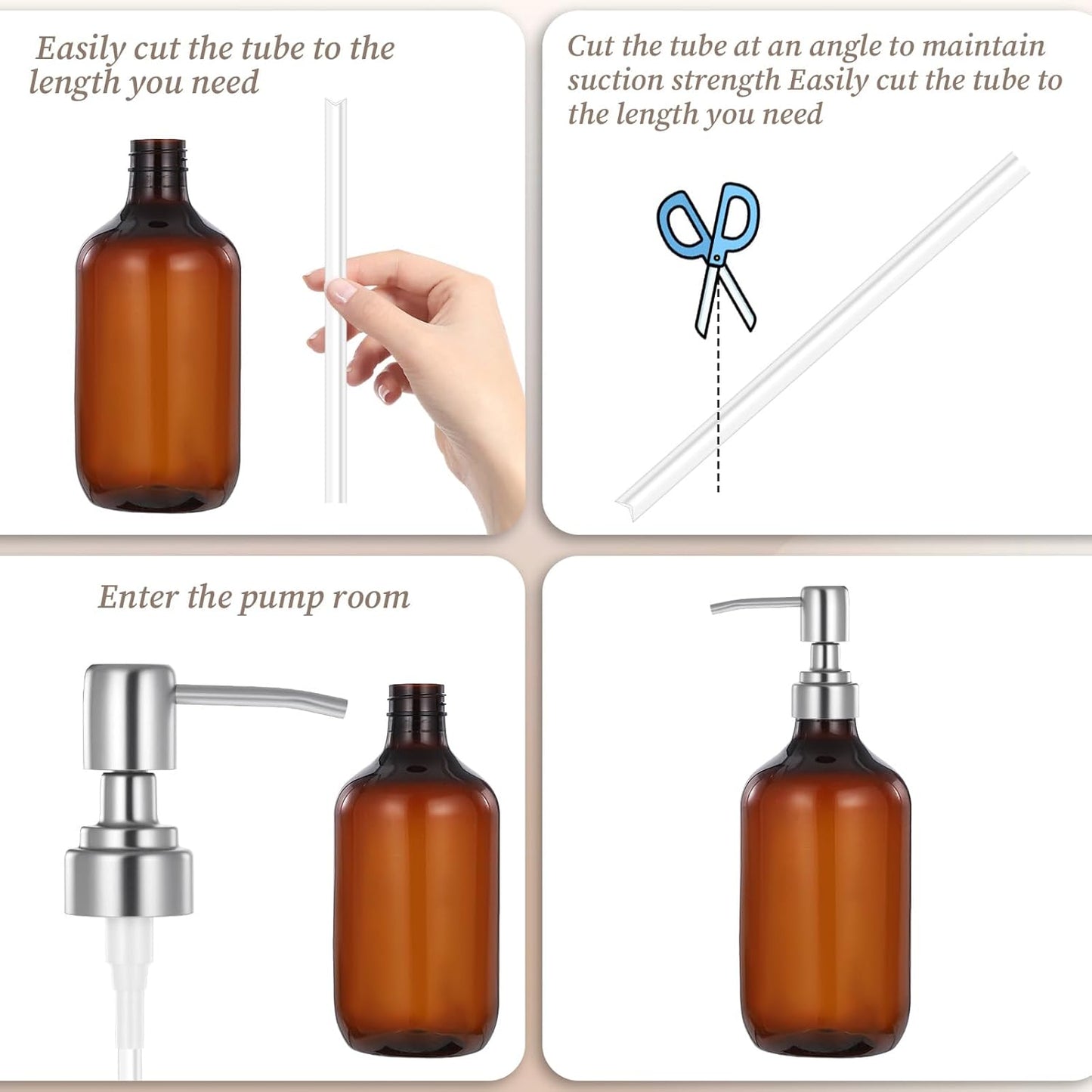 Easily cut the tube to the length you need

Cut the tube at an angle to maintain suction strength Easily cut the tube to the length you need

Enter the pump room