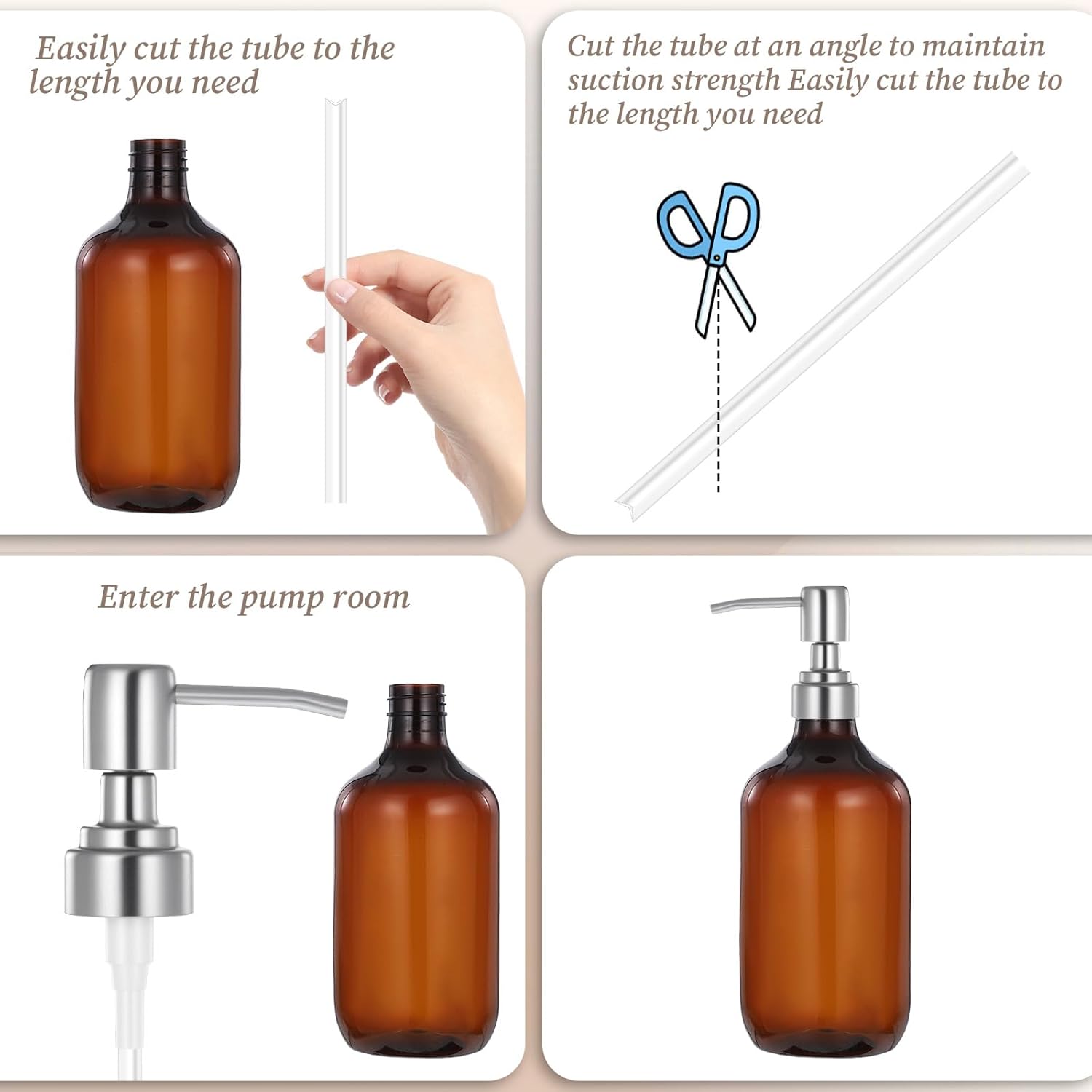 Easily cut the tube to the length you need

Cut the tube at an angle to maintain suction strength Easily cut the tube to the length you need

Enter the pump room