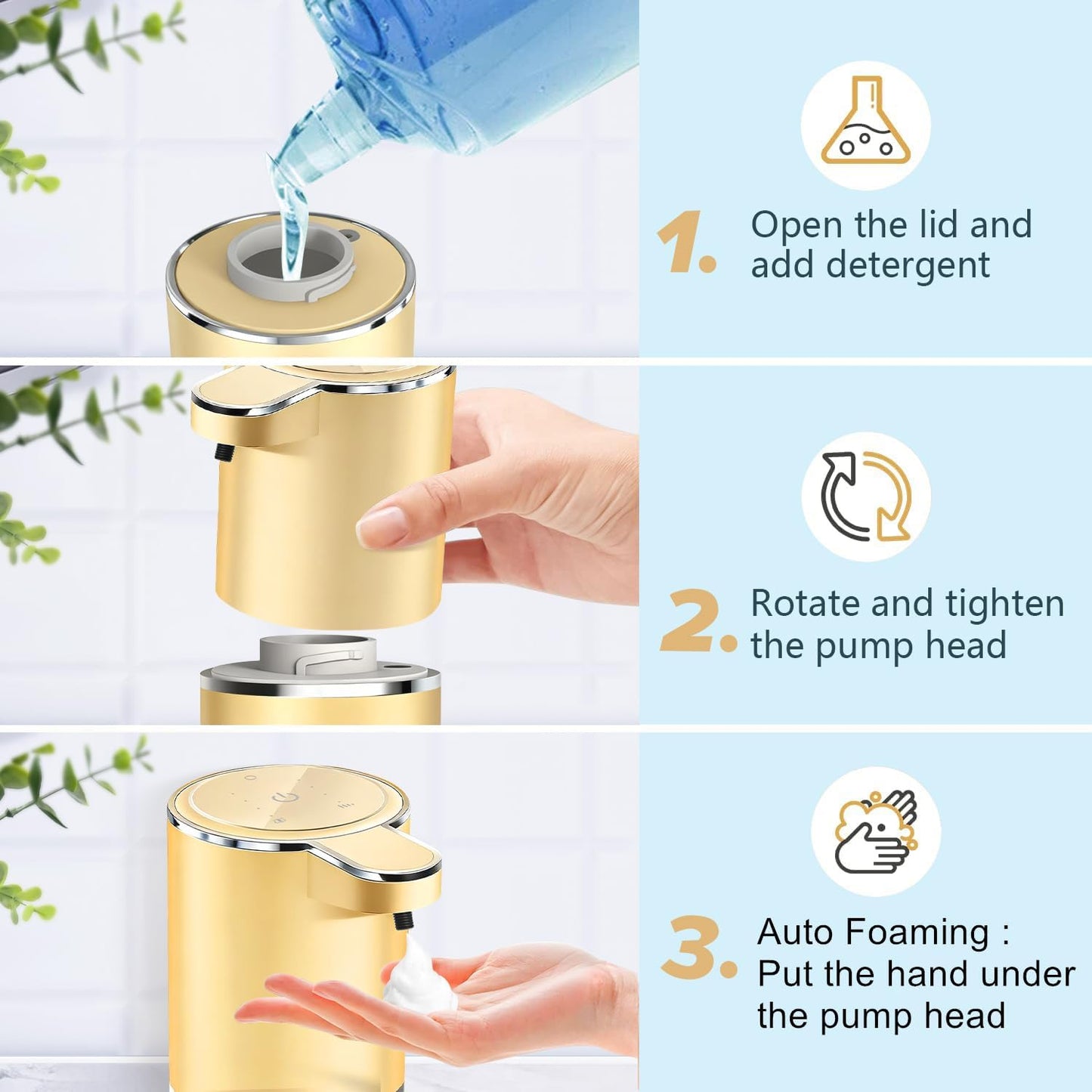 1. Open the lid and add detergent

2. Rotate and tighten the pump head

3. Auto Foaming : Put the hand under the pump head