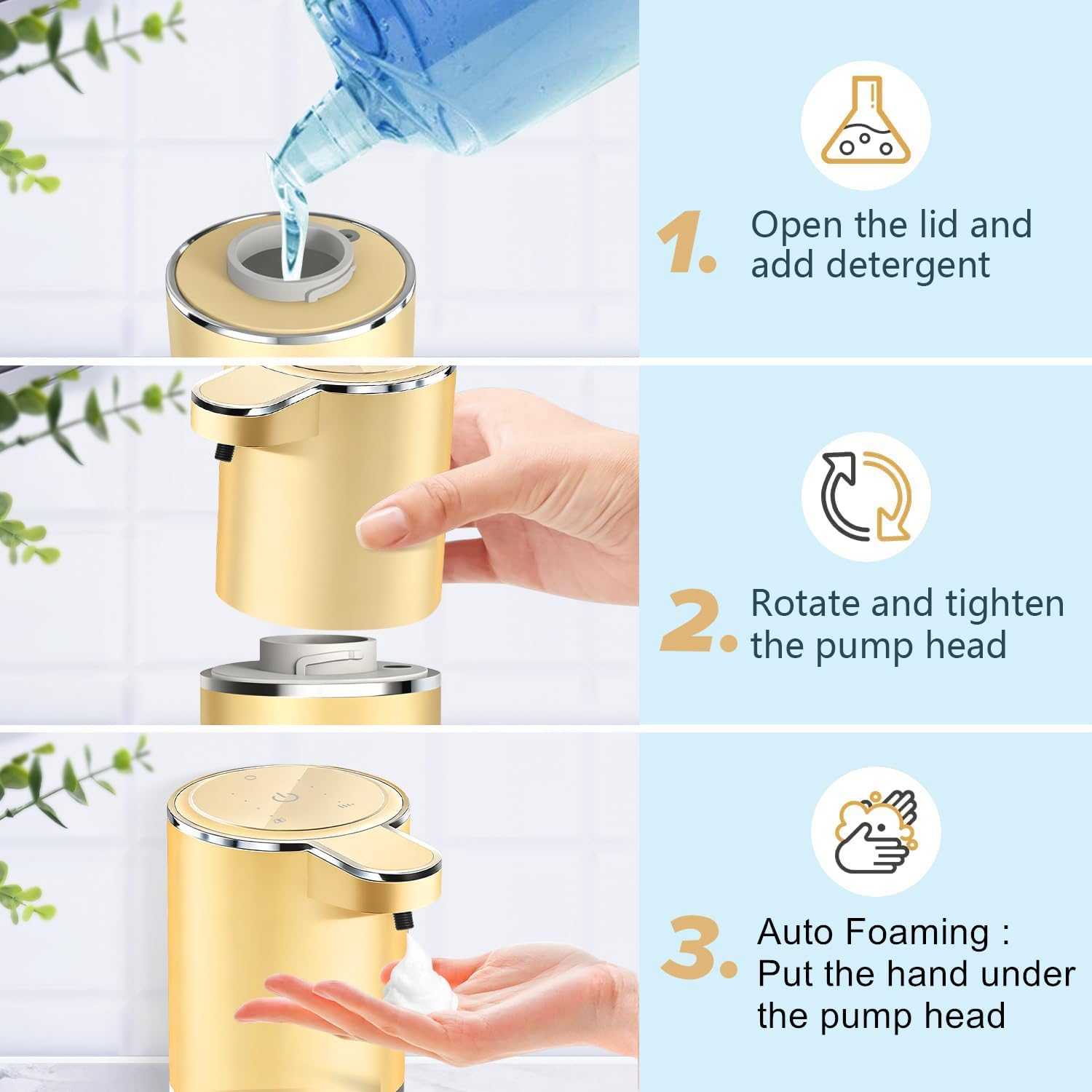 1. Open the lid and add detergent

2. Rotate and tighten the pump head

3. Auto Foaming : Put the hand under the pump head