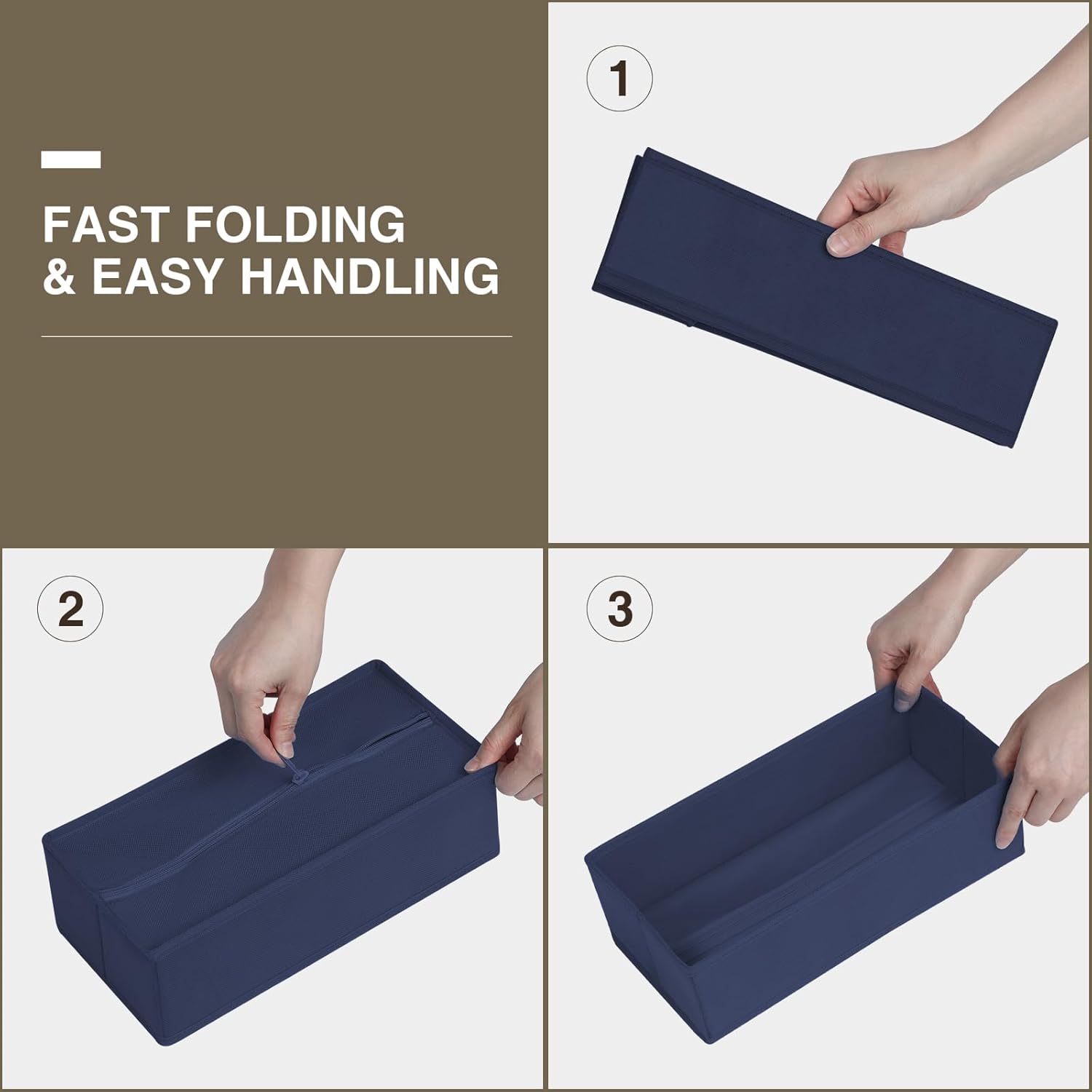 FAST FOLDING
& EASY HANDLING

1

2

3