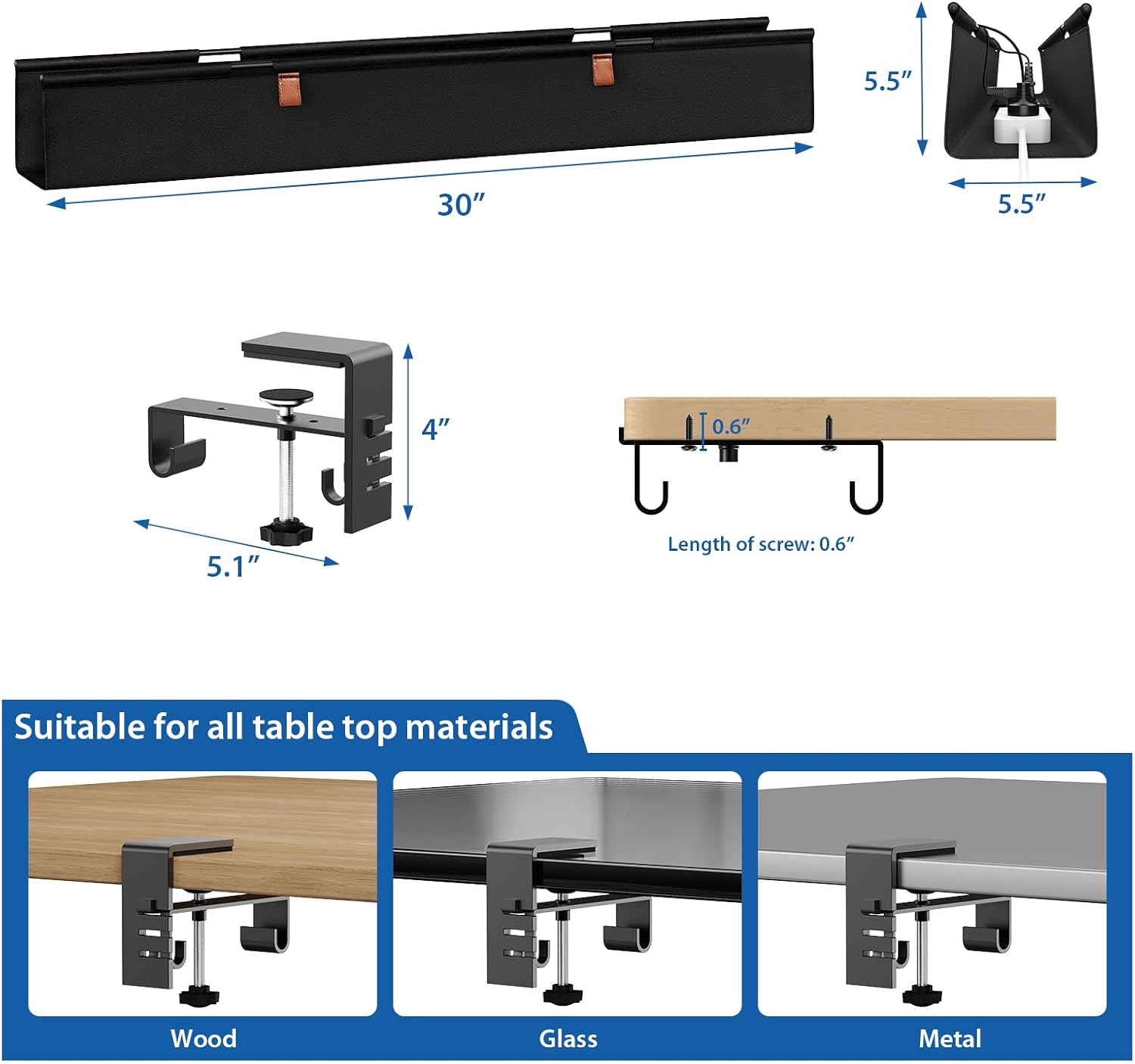 30″

5.5″

5.5″

4″

5.1″

0.6″

Length of screw: 0.6″

Suitable for all table top materials

Wood

Glass

Metal