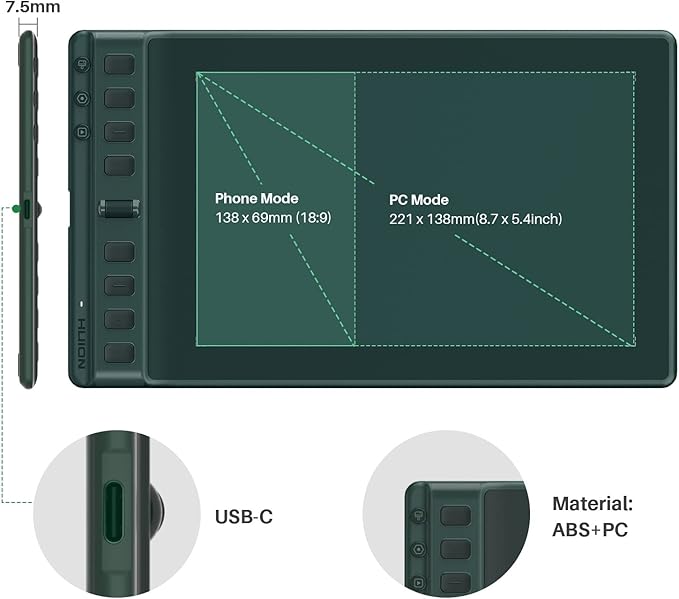 7.5mm

HUION

Phone Mode
138 x 69mm (18:9)

PC Mode
221 x 138mm(8.7 x 5.4inch)

USB-C

Material:
ABS+PC