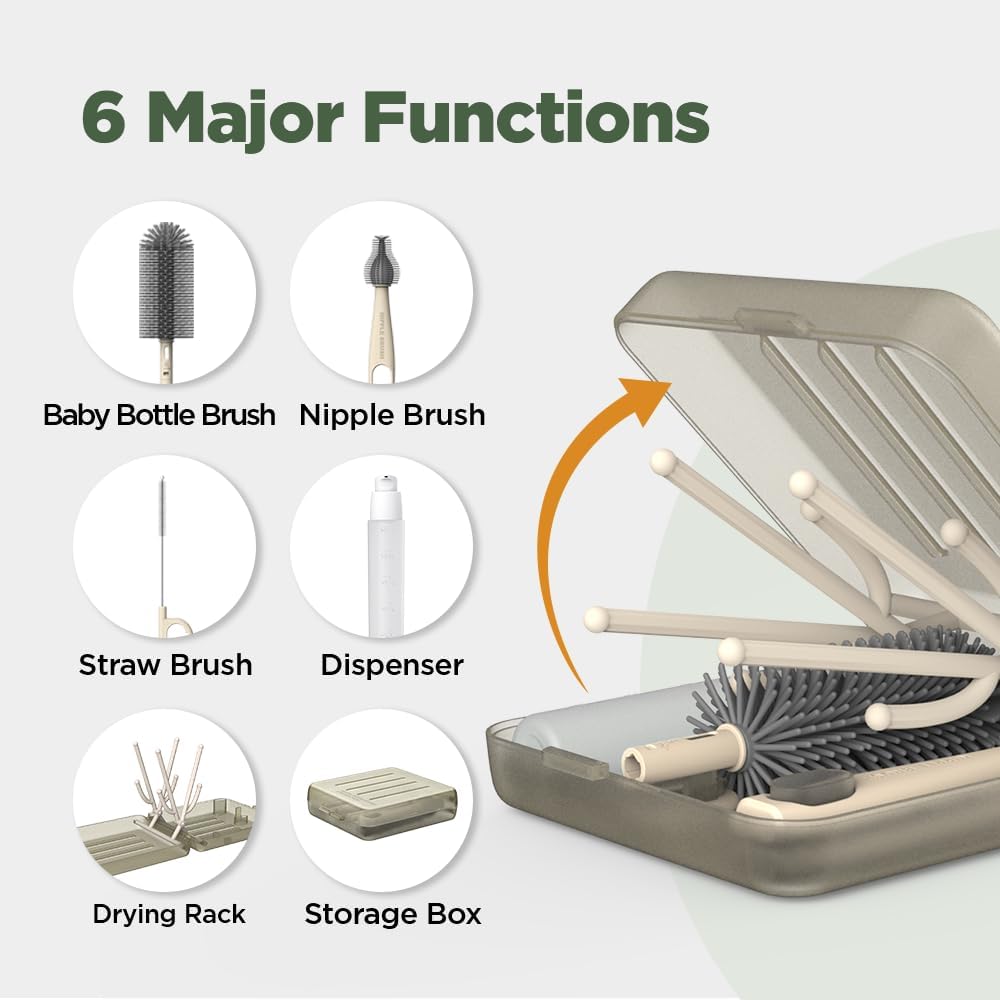 6 Major Functions

Baby Bottle Brush

Nipple Brush

Straw Brush

Dispenser

Drying Rack

Storage Box