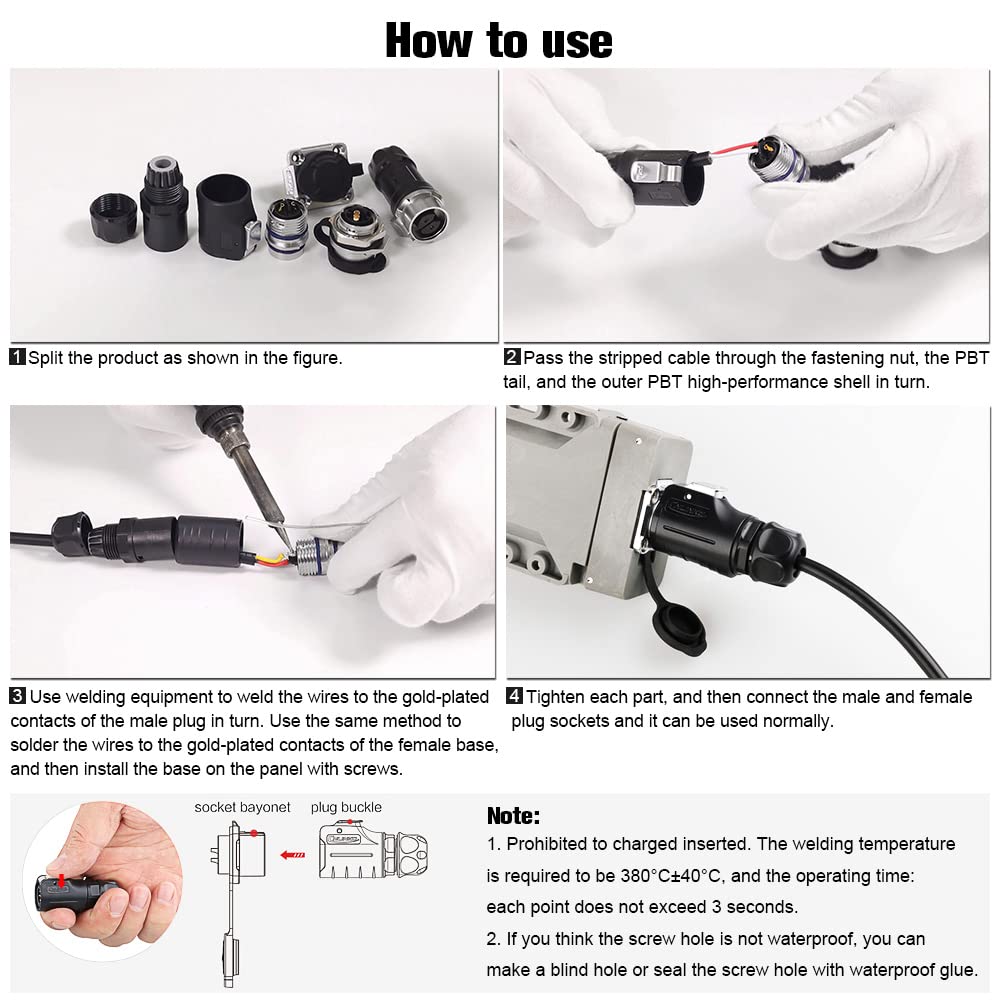 How to use

1 Split the product as shown in the figure.

2 Pass the stripped cable through the fastening nut, the PBT tail, and the outer PBT high-performance shell in turn.

3 Use welding equipment to weld the wires to the gold-plated contacts of the male plug in turn. Use the same method to solder the wires to the gold-plated contacts of the female base, and then install the base on the panel with screws.

4 Tighten each part, and then connect the male and female plug sockets and it can be used normally.

socket bayonet

plug buckle

Note:

1. Prohibited to charged inserted. The welding temperature is required to be 380°C±40°C, and the operating time: each point does not exceed 3 seconds.

2. If you think the screw hole is not waterproof, you can make a blind hole or seal the screw hole with waterproof glue.