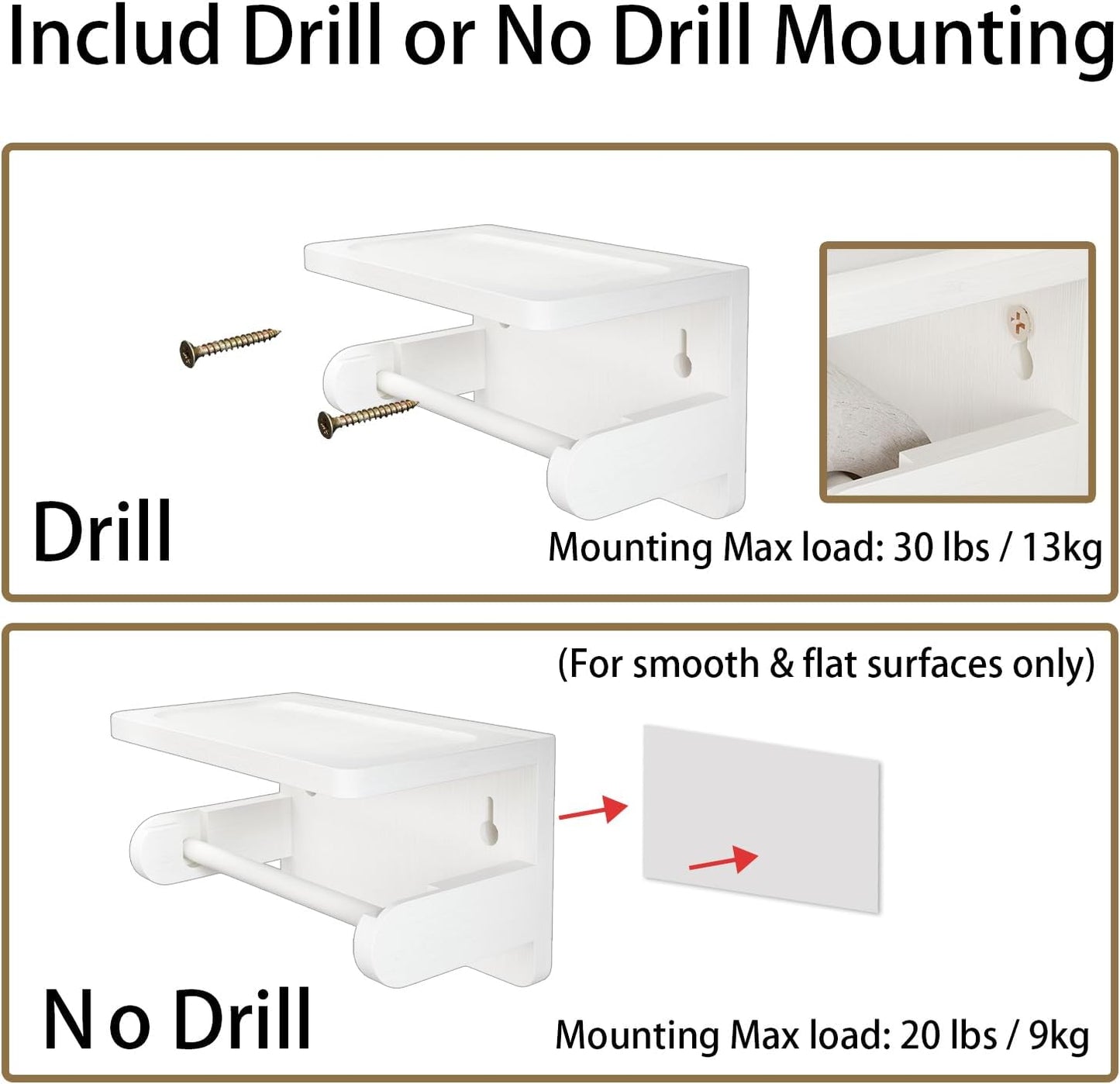 Includ Drill or No Drill Mounting

Drill

Mounting Max load: 30 lbs / 13kg

(For smooth & flat surfaces only)

No Drill

Mounting Max load: 20 lbs / 9kg