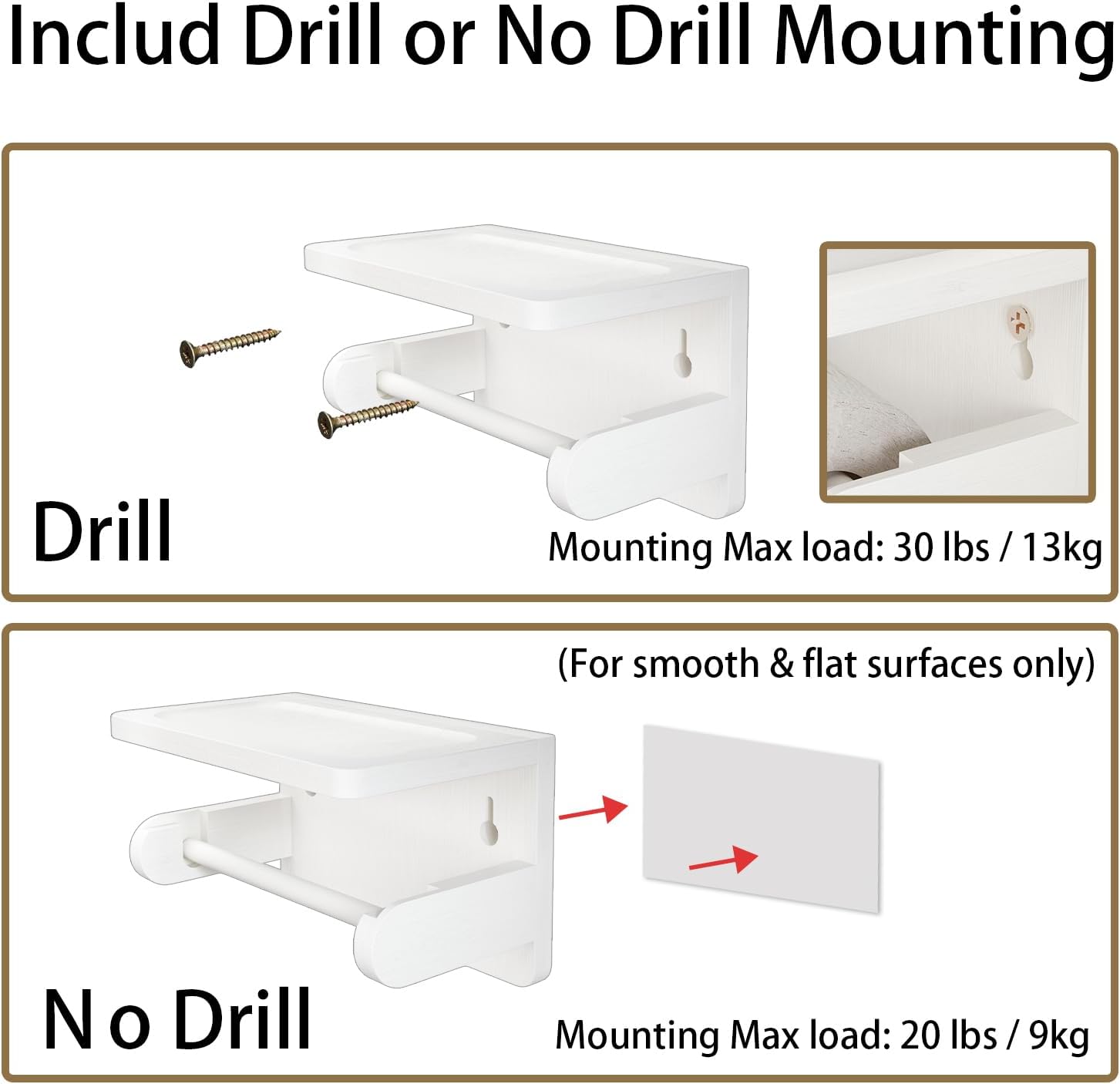 Includ Drill or No Drill Mounting

Drill

Mounting Max load: 30 lbs / 13kg

(For smooth & flat surfaces only)

No Drill

Mounting Max load: 20 lbs / 9kg