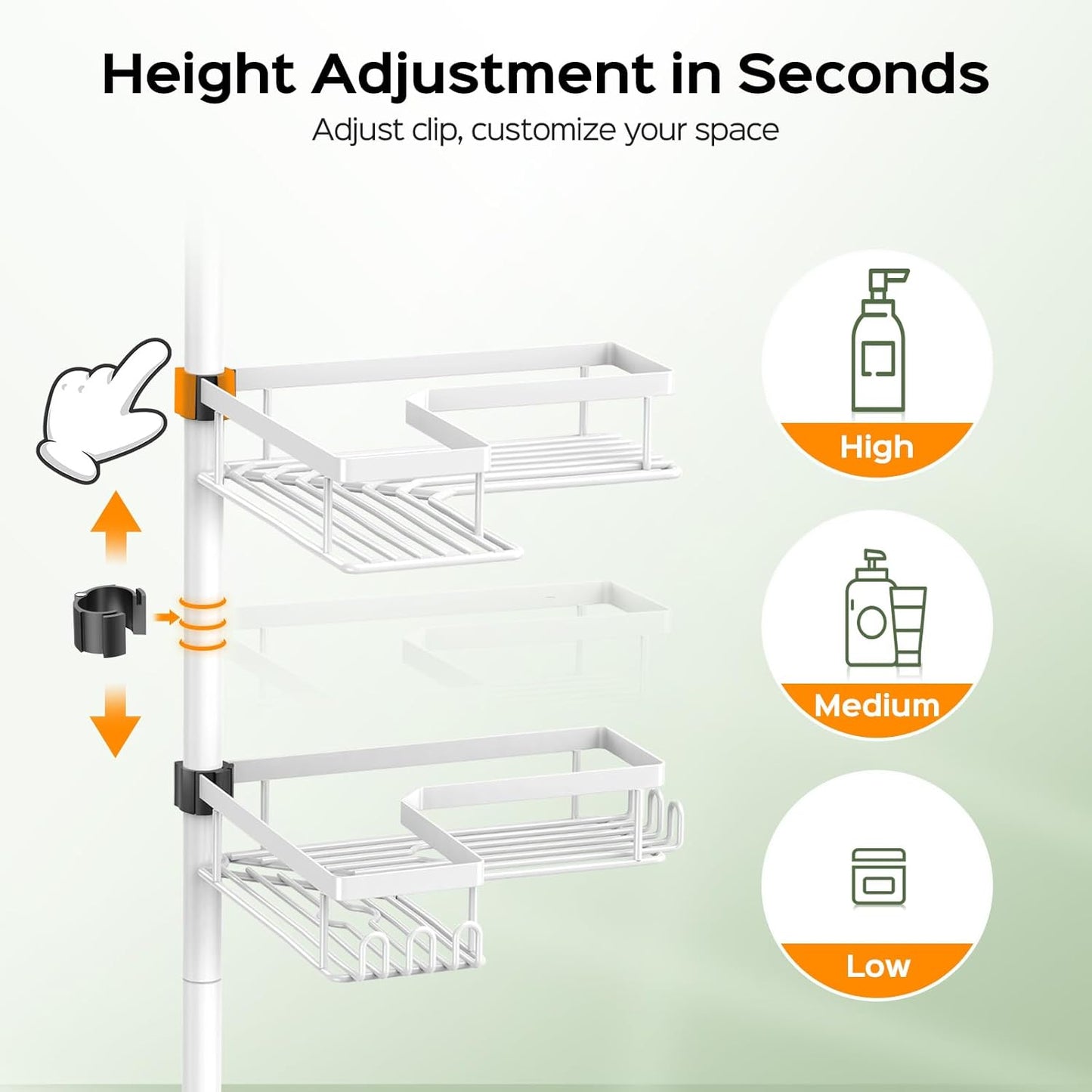 Height Adjustment in Seconds

Adjust clip, customize your space

High

Medium

Low