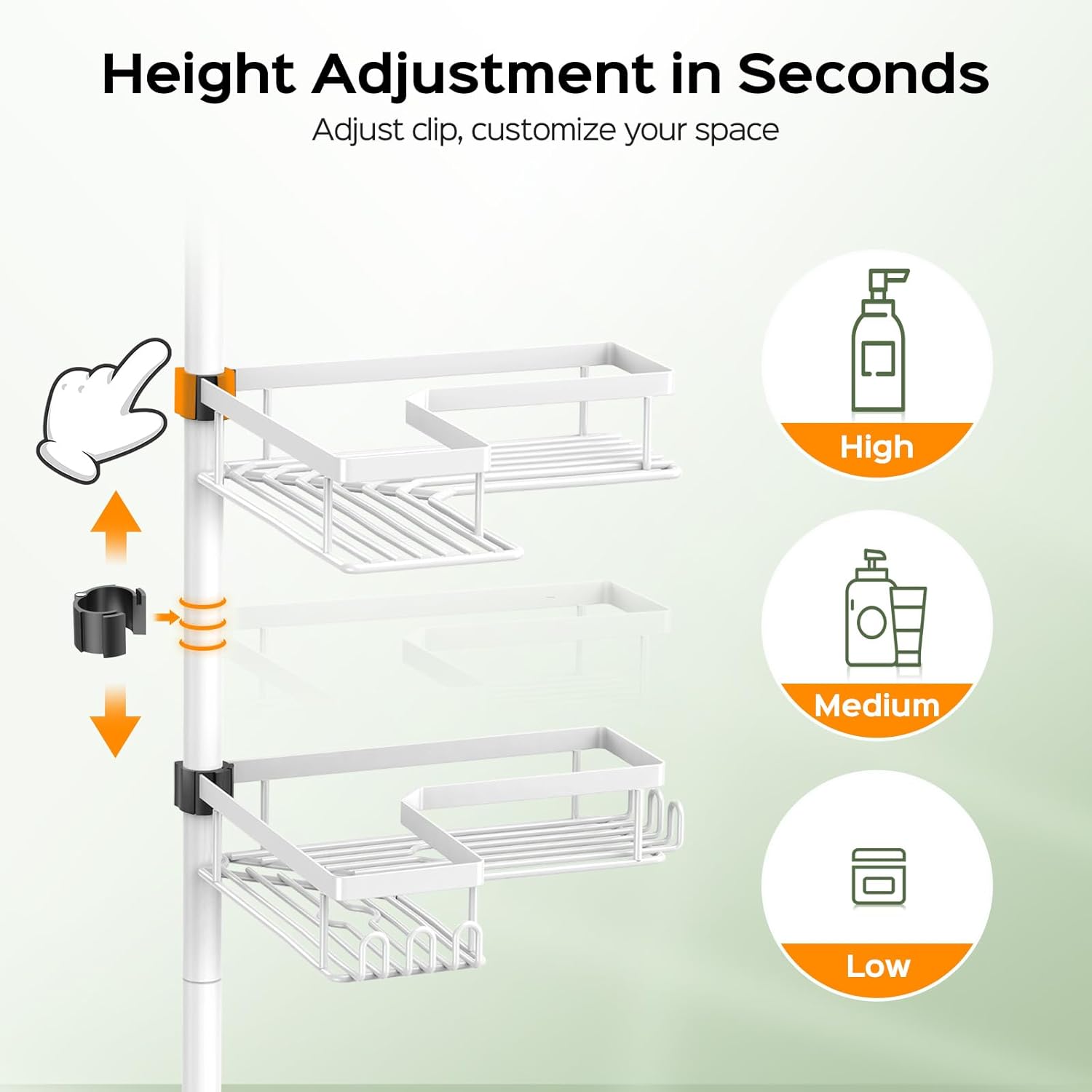 Height Adjustment in Seconds

Adjust clip, customize your space

High

Medium

Low