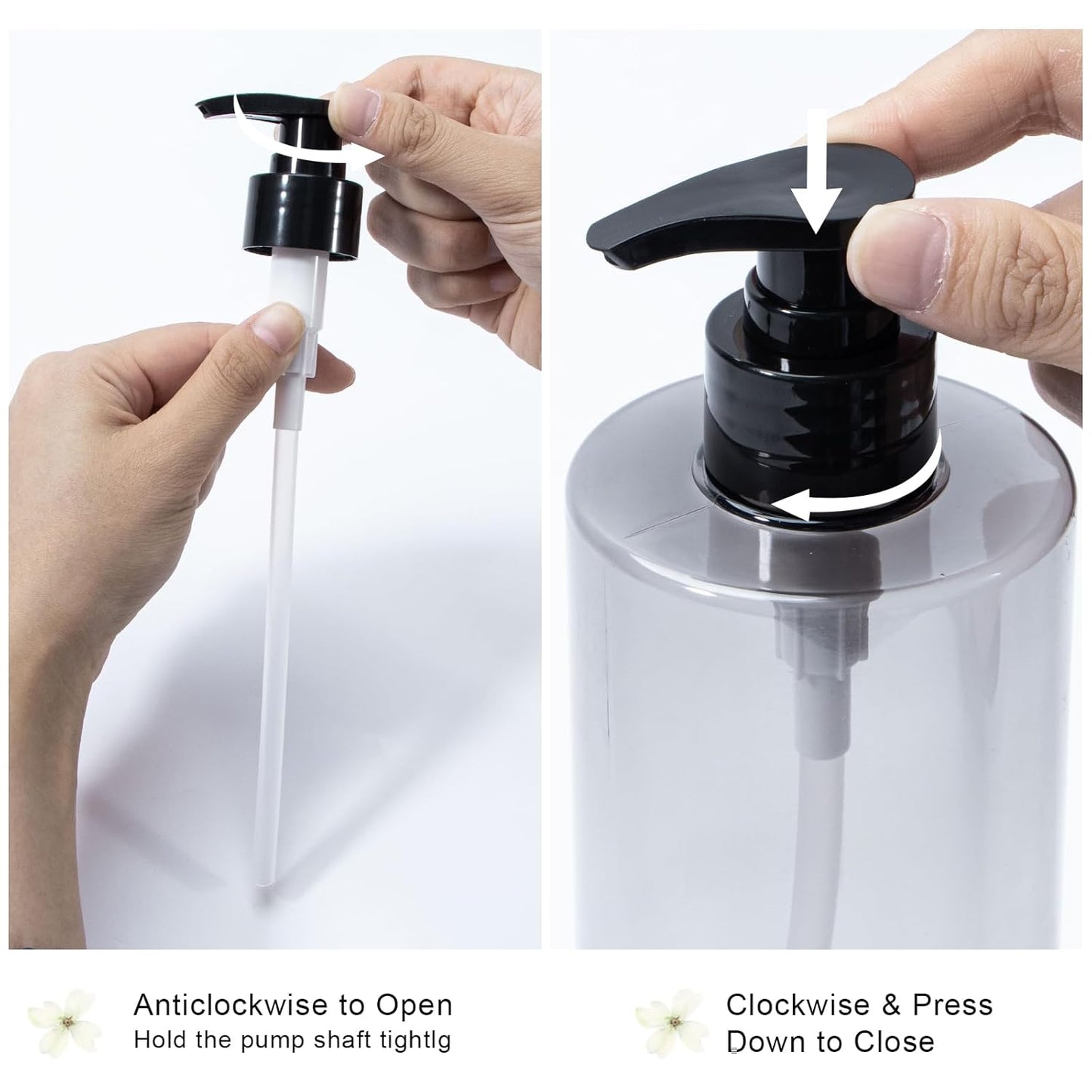 Anticlockwise to Open
Hold the pump shaft tightlg

Clockwise & Press
Down to Close