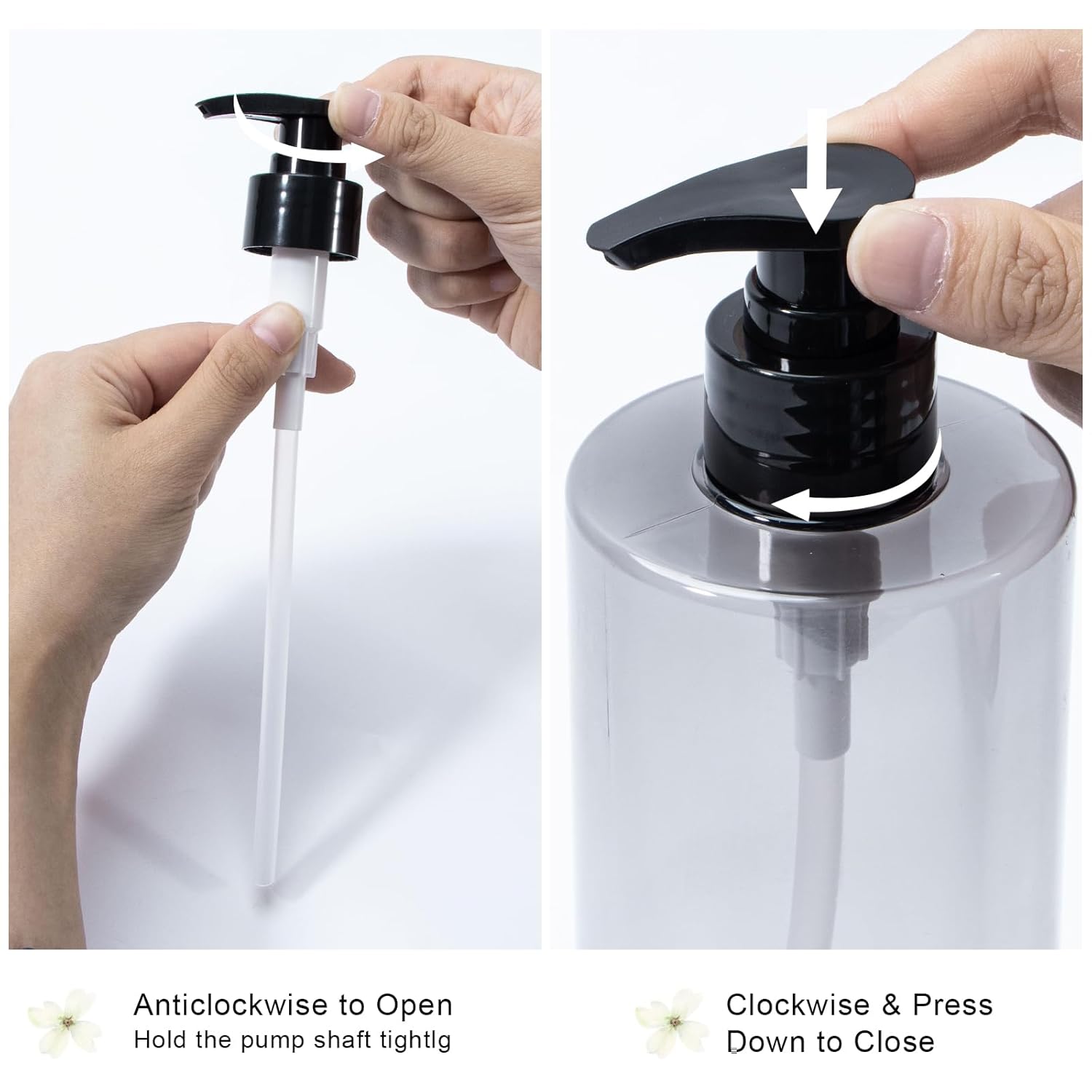 Anticlockwise to Open
Hold the pump shaft tightlg

Clockwise & Press
Down to Close