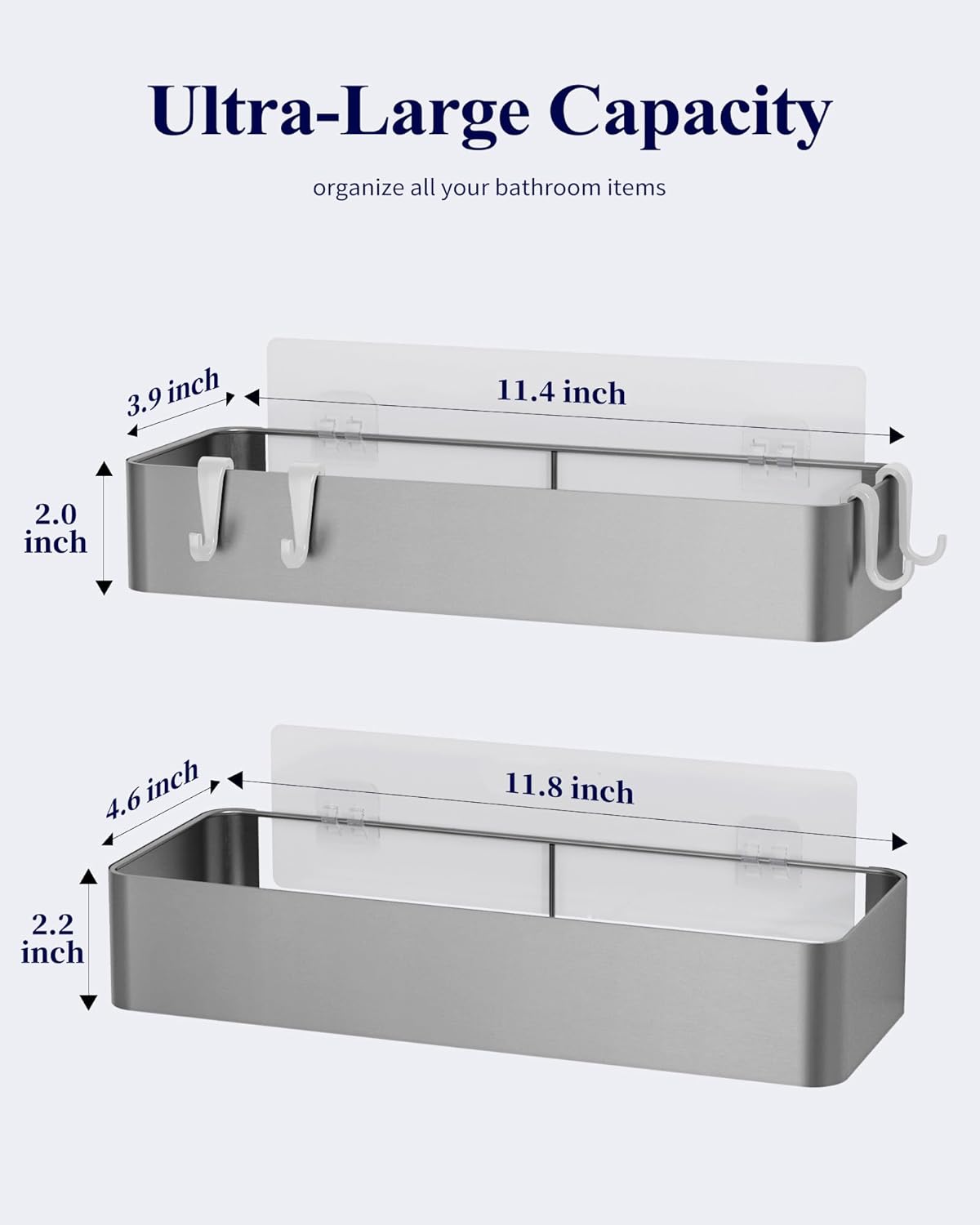 Ultra-Large Capacity

organize all your bathroom items

3.9 inch

11.4 inch

2.0 inch

4.6 inch

11.8 inch

2.2 inch