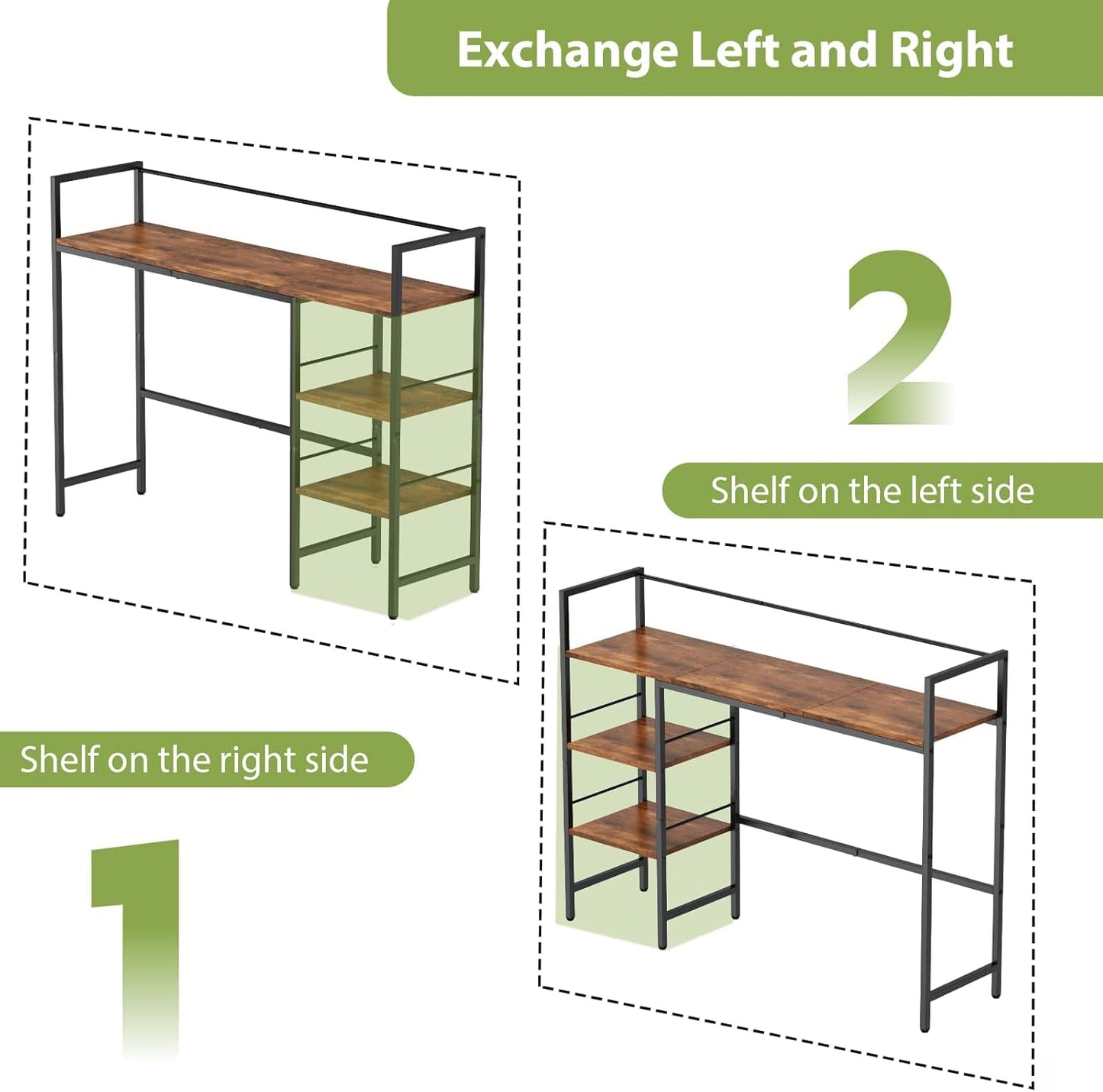 Exchange Left and Right

2

Shelf on the left side

Shelf on the right side

1