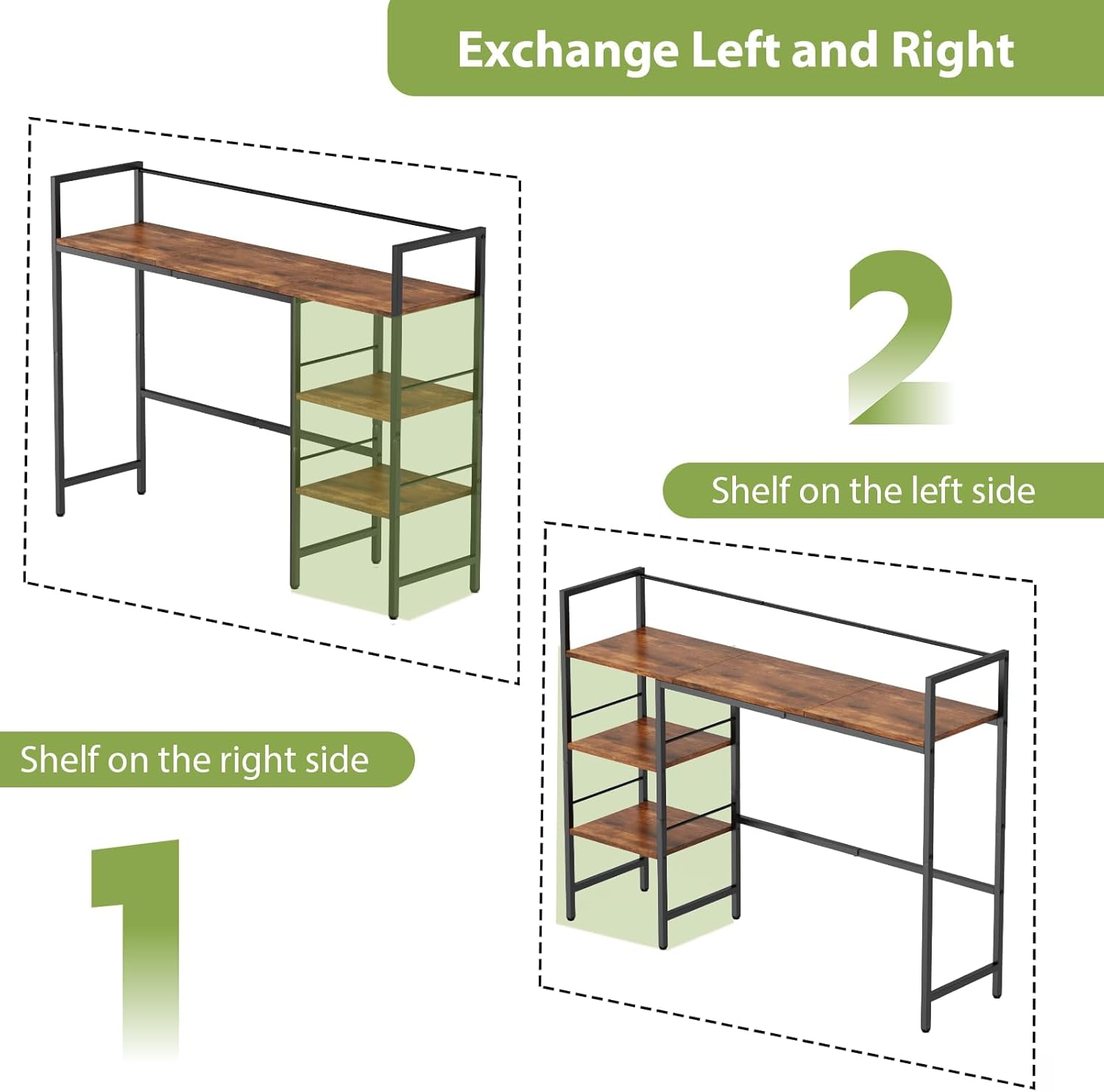 Exchange Left and Right

2

Shelf on the left side

Shelf on the right side

1