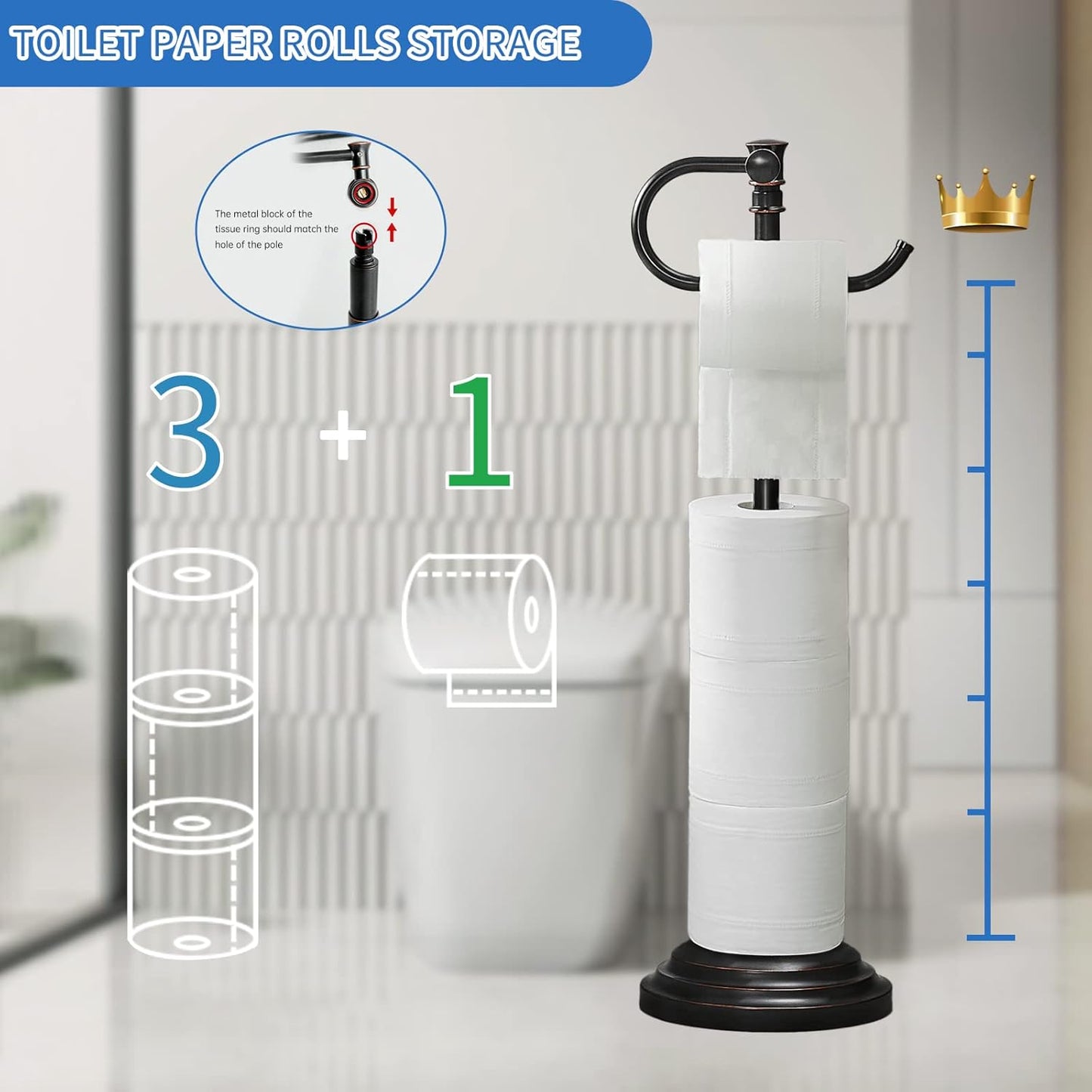 TOILET PAPER ROLLS STORAGE

The metal block of the tissue ring should match the hole of the pole

3 + 1