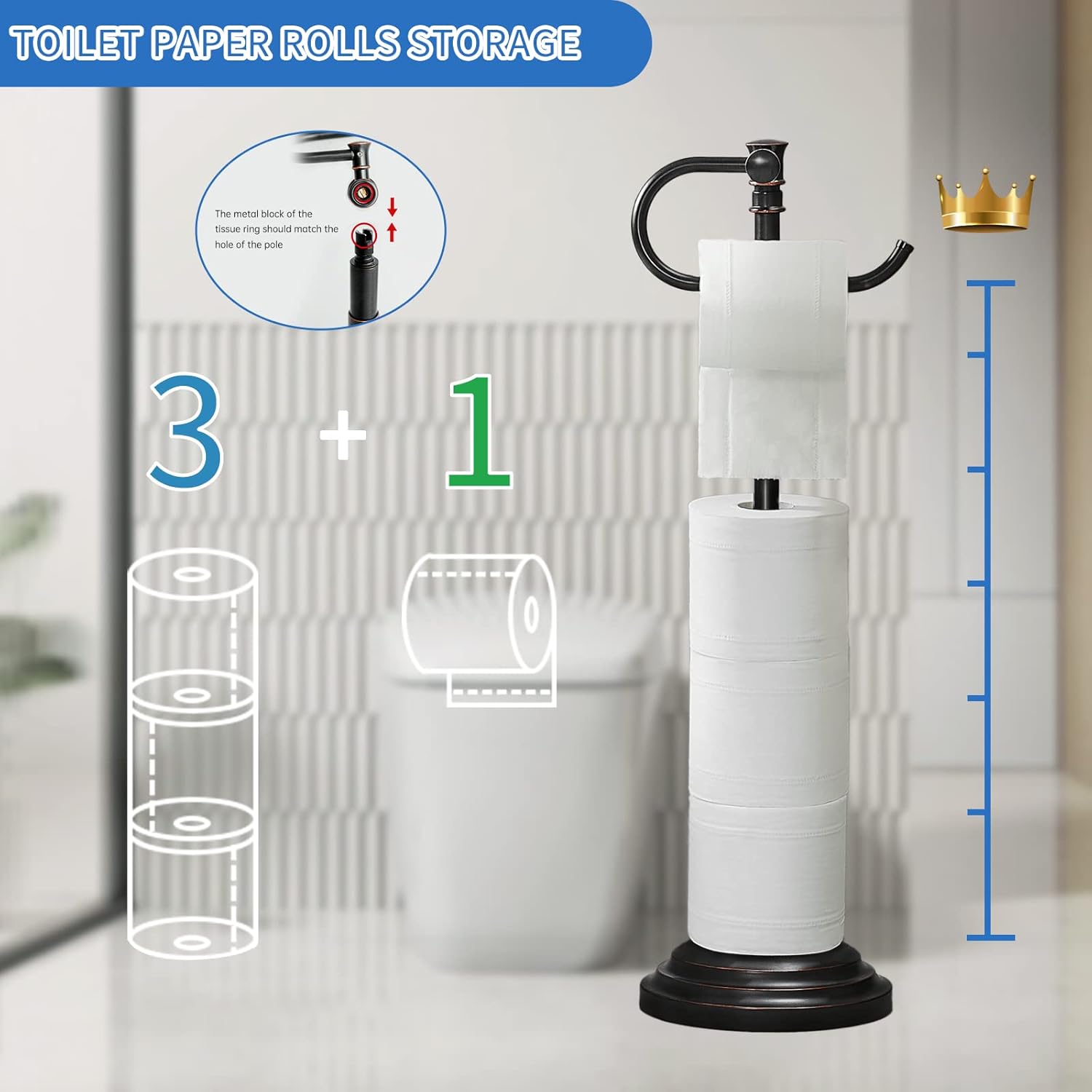 TOILET PAPER ROLLS STORAGE

The metal block of the tissue ring should match the hole of the pole

3 + 1