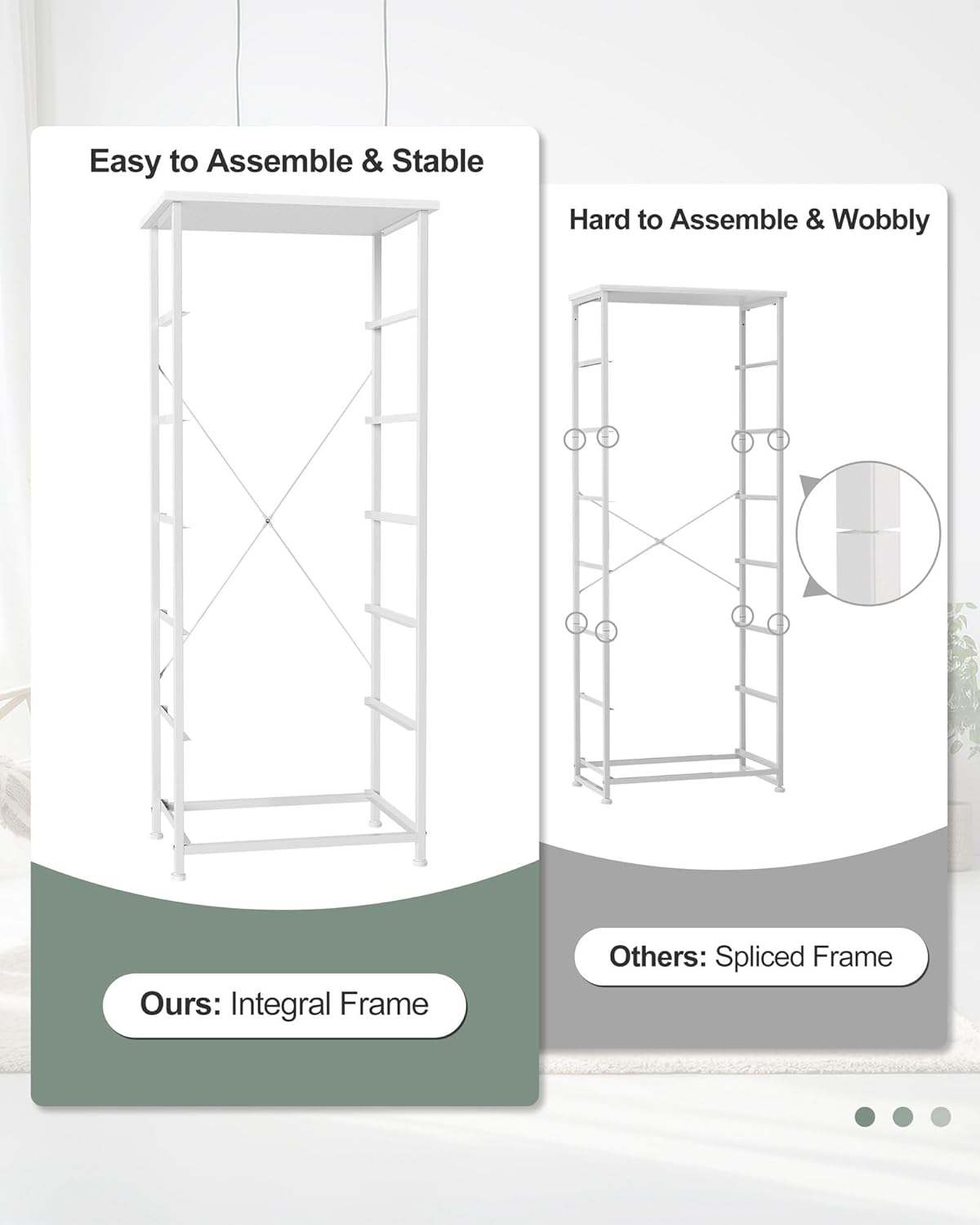 Easy to Assemble & Stable

Ours: Integral Frame

Hard to Assemble & Wobbly

Others: Spliced Frame