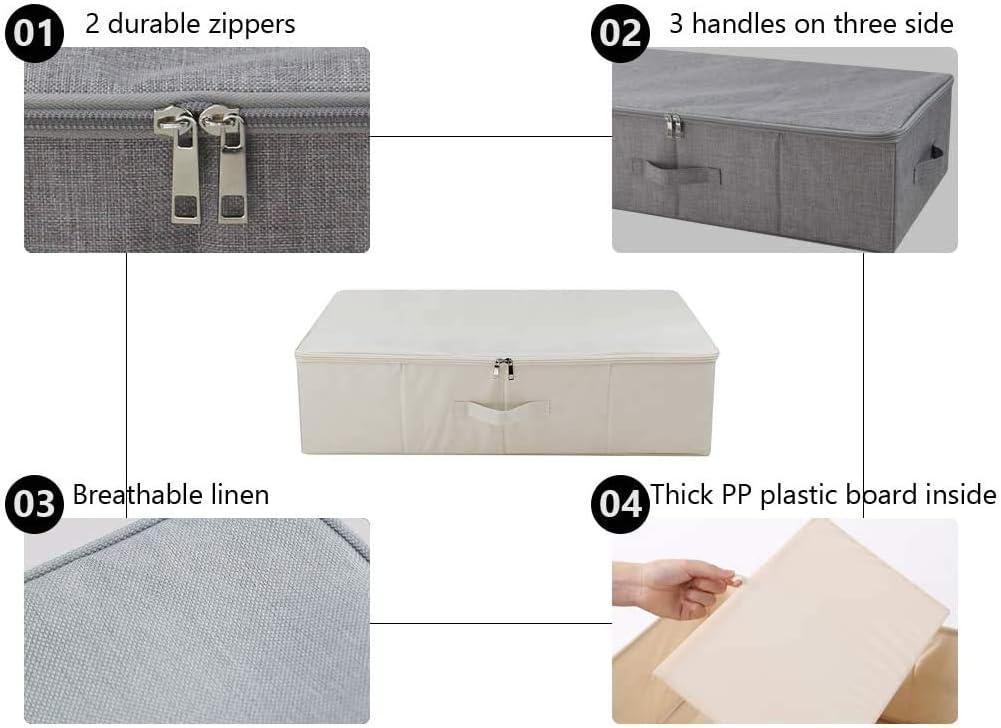 01 2 durable zippers

02 3 handles on three side

03 Breathable linen

04 Thick PP plastic board inside