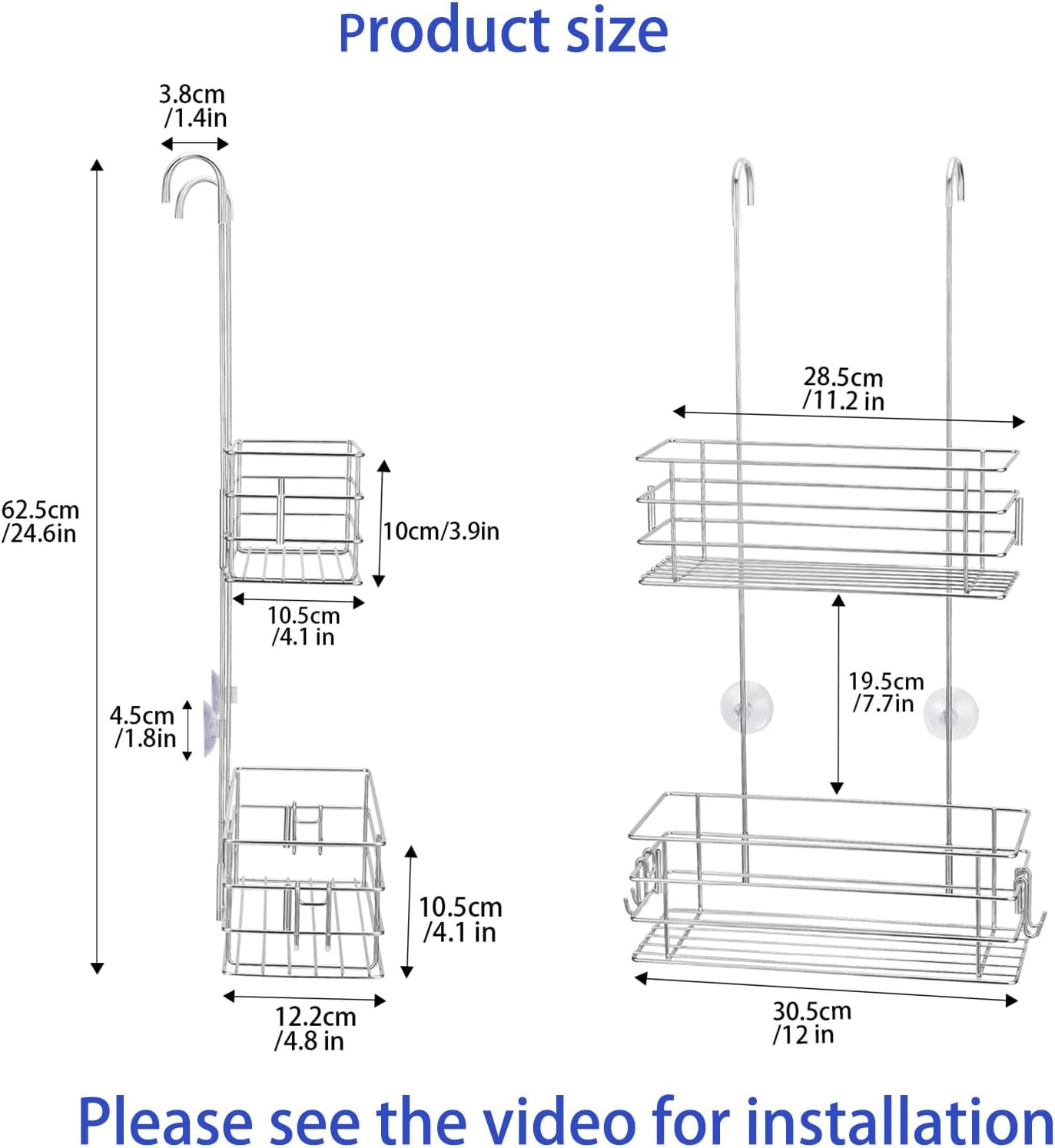 Product size

3.8cm /1.4in

62.5cm /24.6in

10cm/3.9in

10.5cm /4.1 in

4.5cm /1.8in

10.5cm /4.1 in

12.2cm /4.8 in

28.5cm /11.2 in

19.5cm /7.7in

30.5cm /12 in

Please see the video for installation