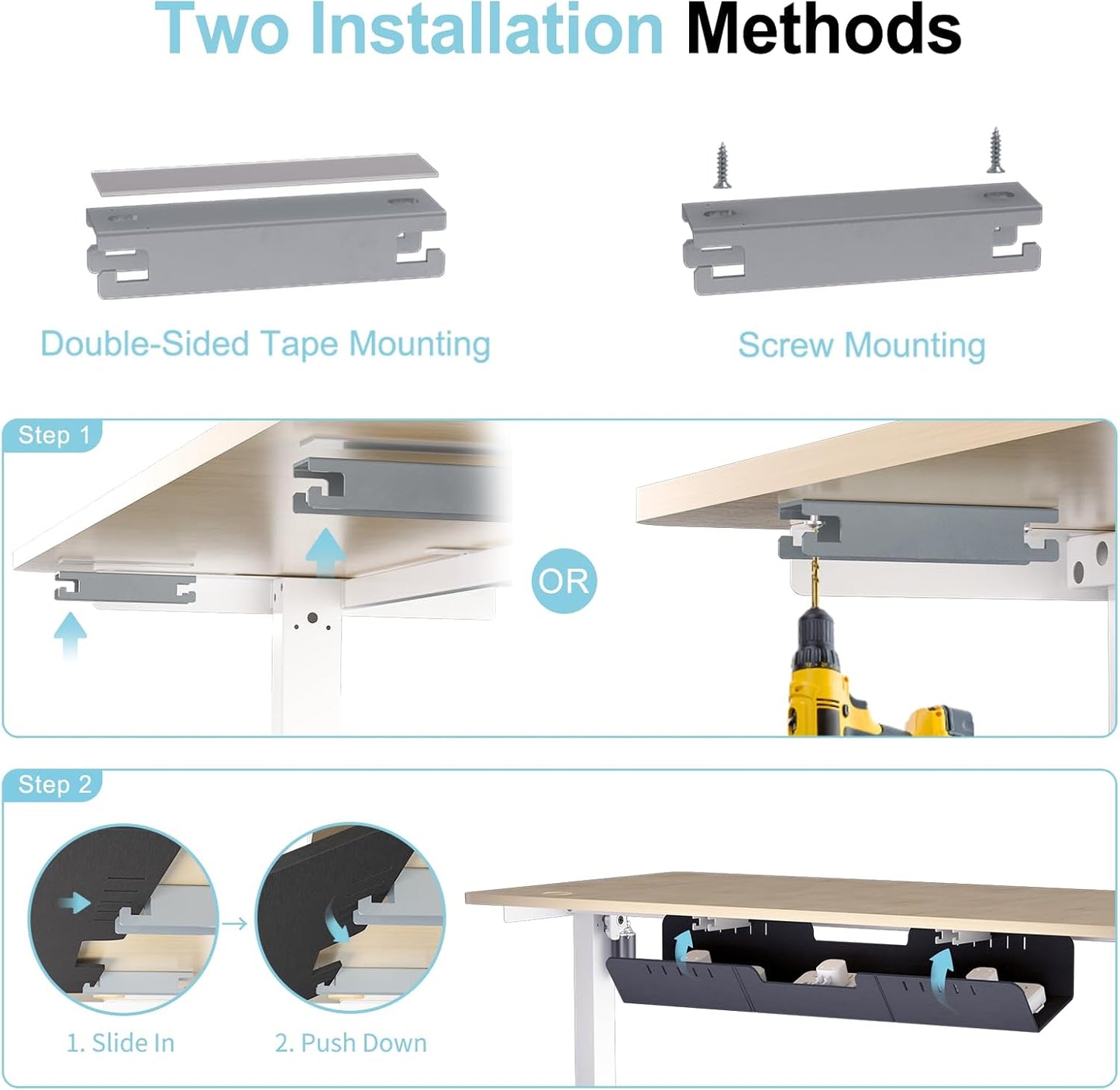 Two Installation Methods

Double-Sided Tape Mounting

Screw Mounting

Step 1

OR

Step 2

1. Slide In

2. Push Down