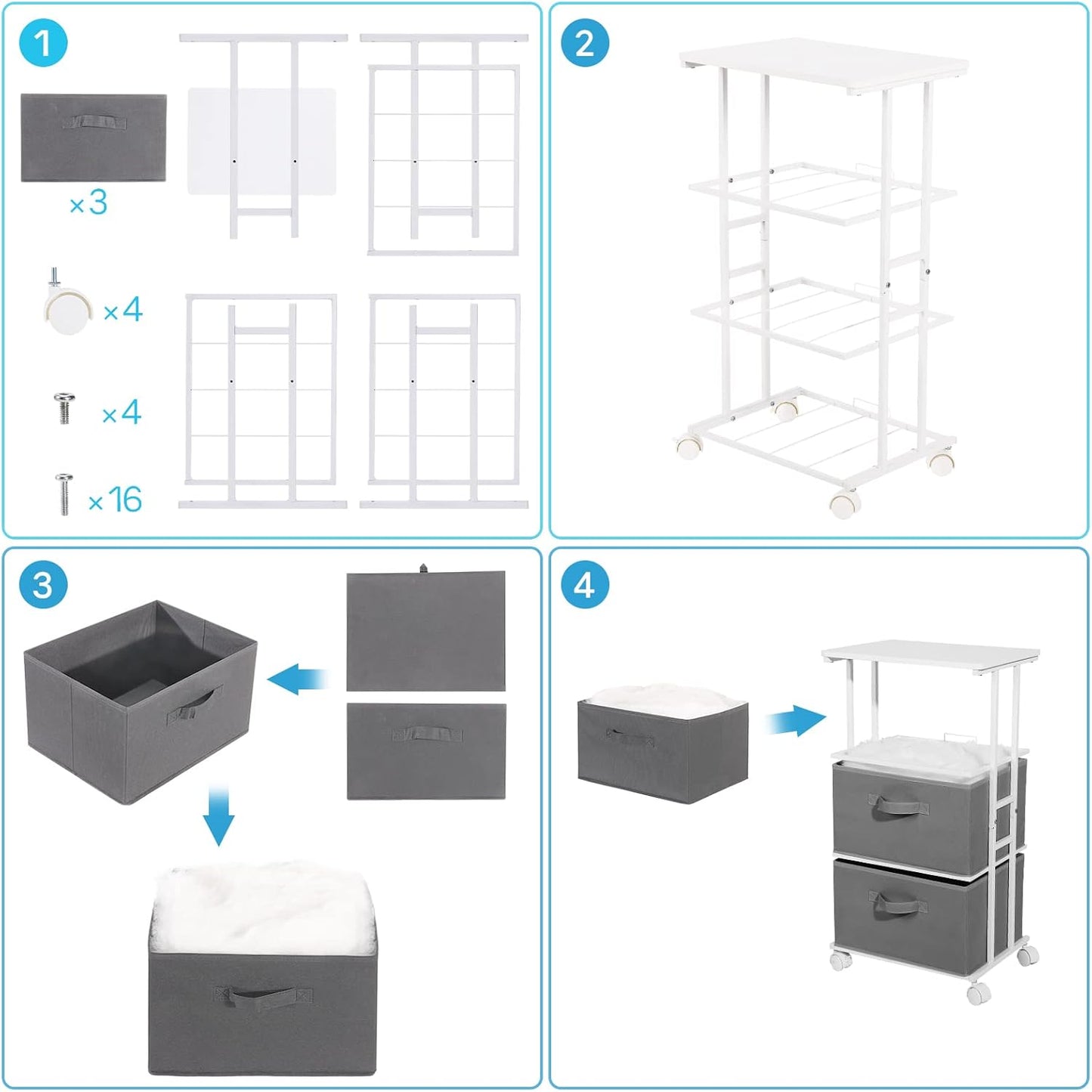 1

×3

×4

×4

×16

2

3

4